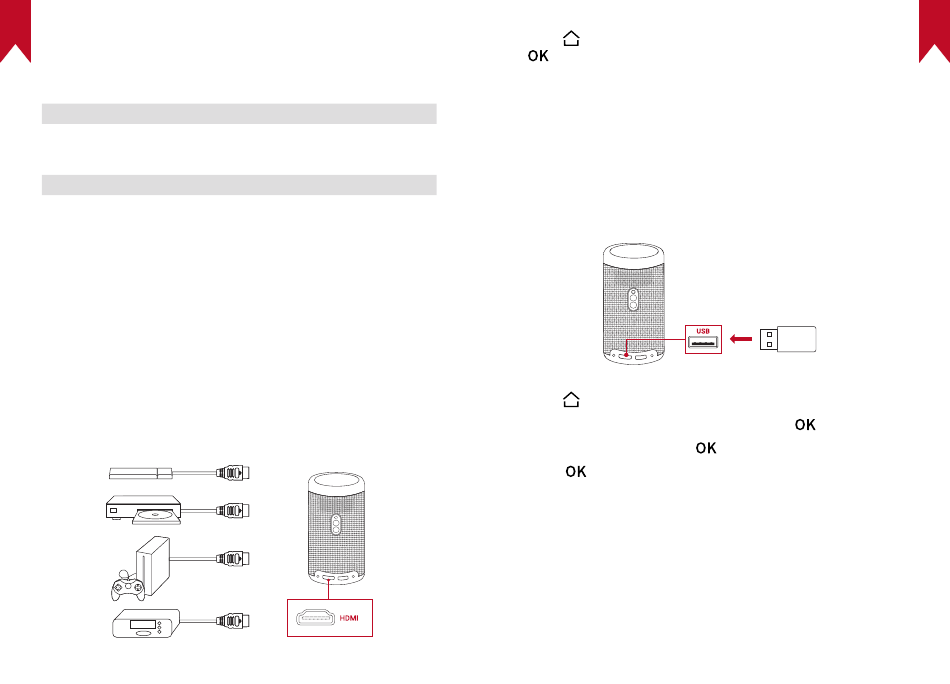 OK

USB

OK

OK

OK

HDMI