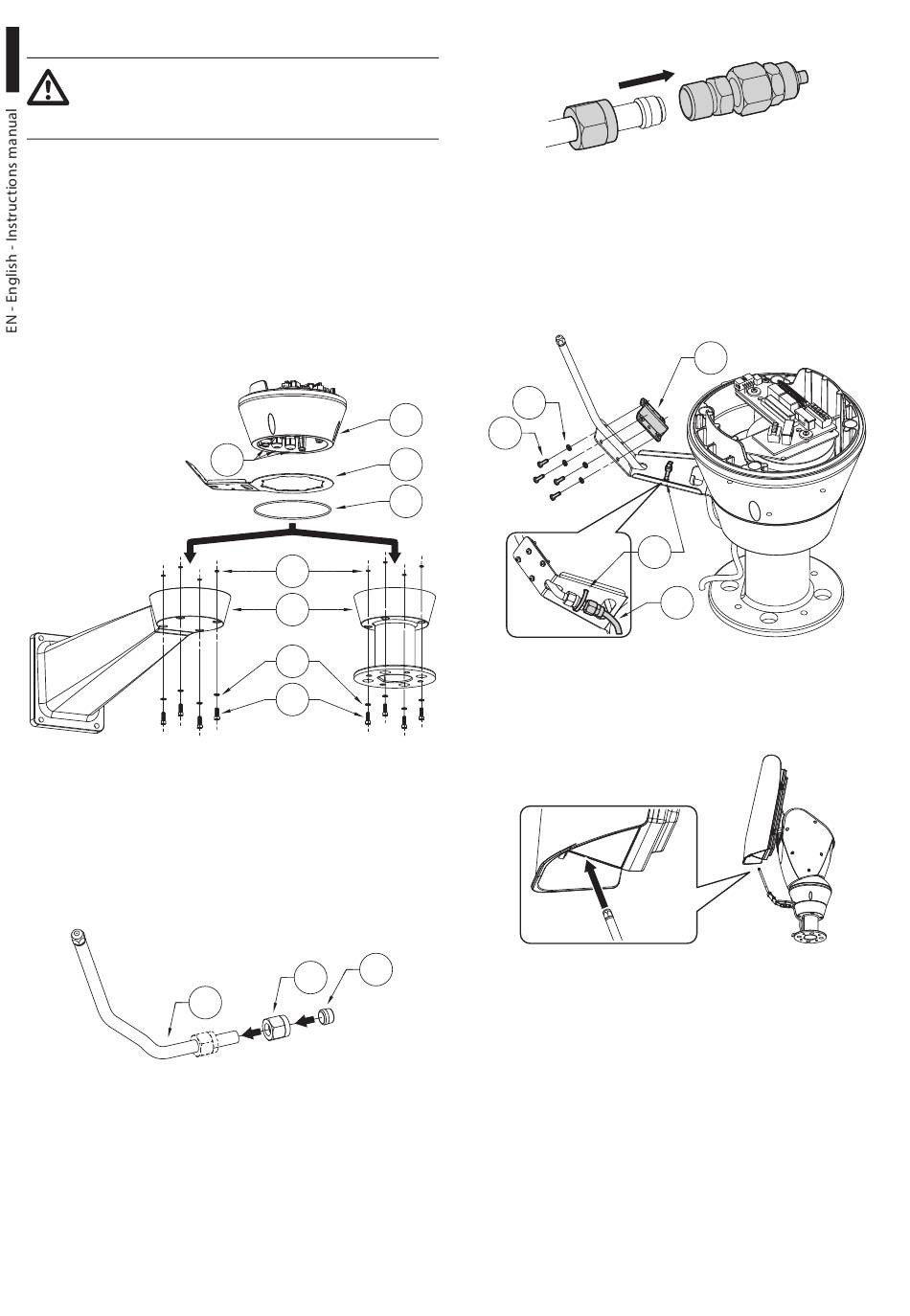 EN - English - Instructions manual