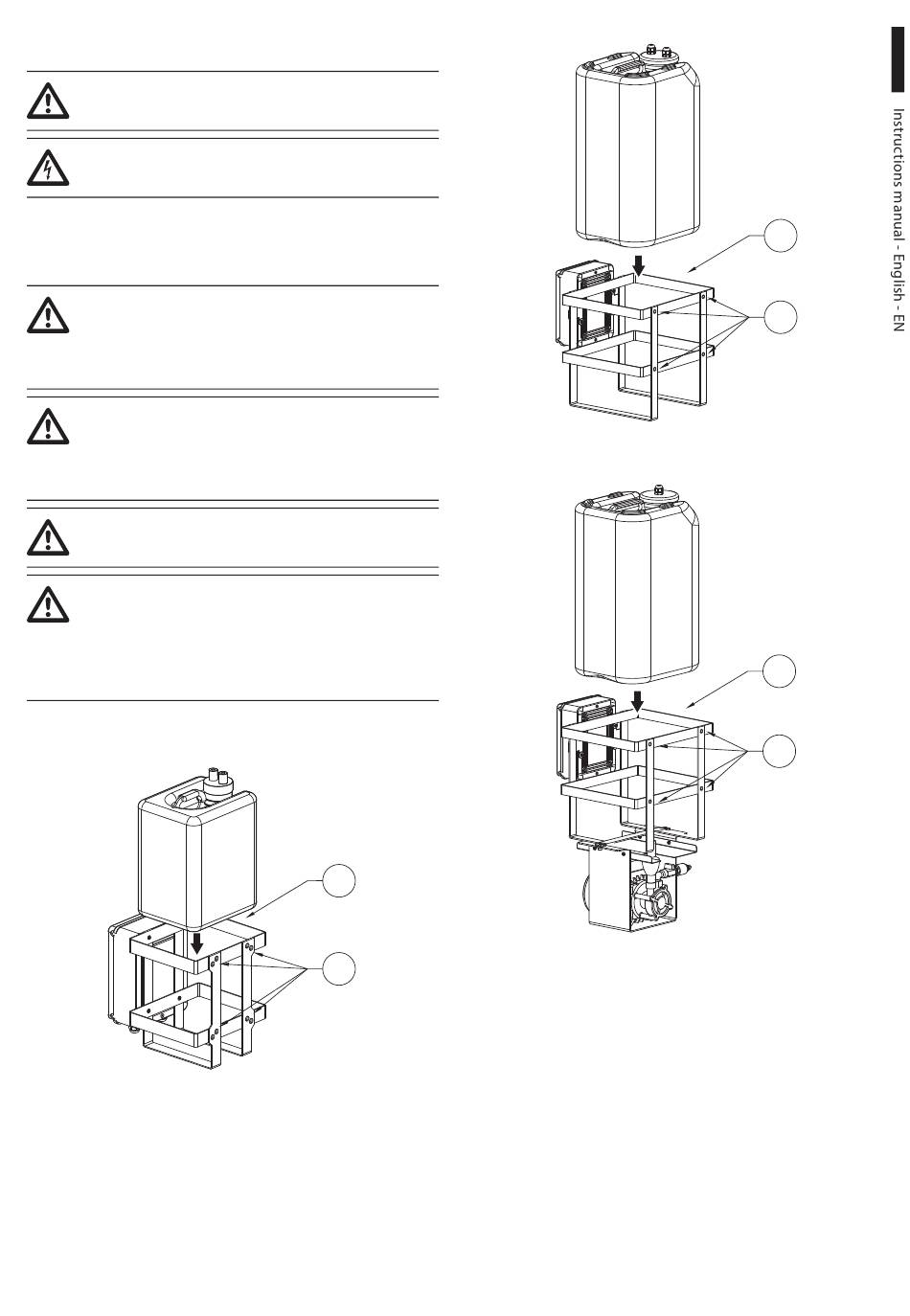 Instructions manual - English - EN