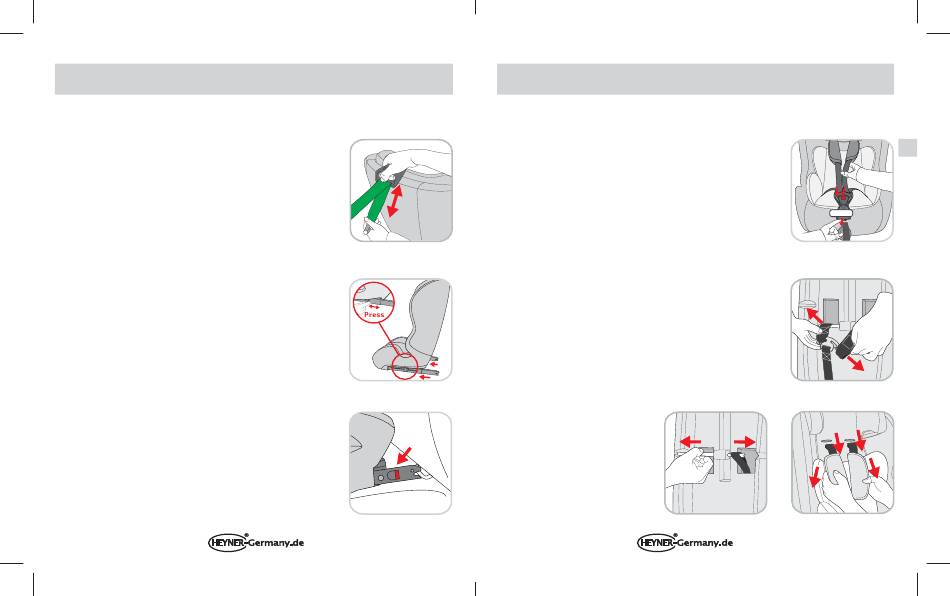 Press

HEYNER®-Germany.de

HEYNER®-Germany.de