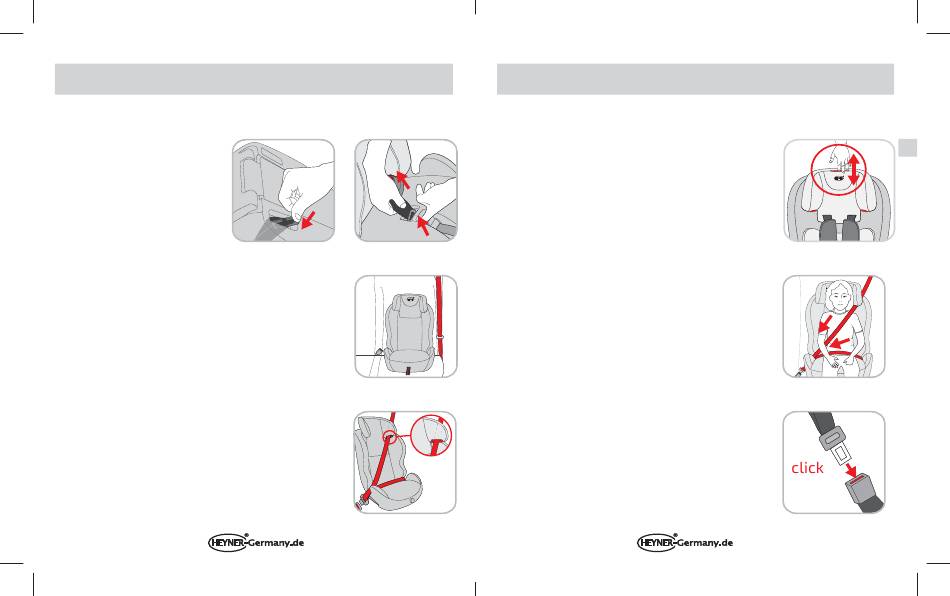 click

HEYNER®-Germany.de

HEYNER®-Germany.de