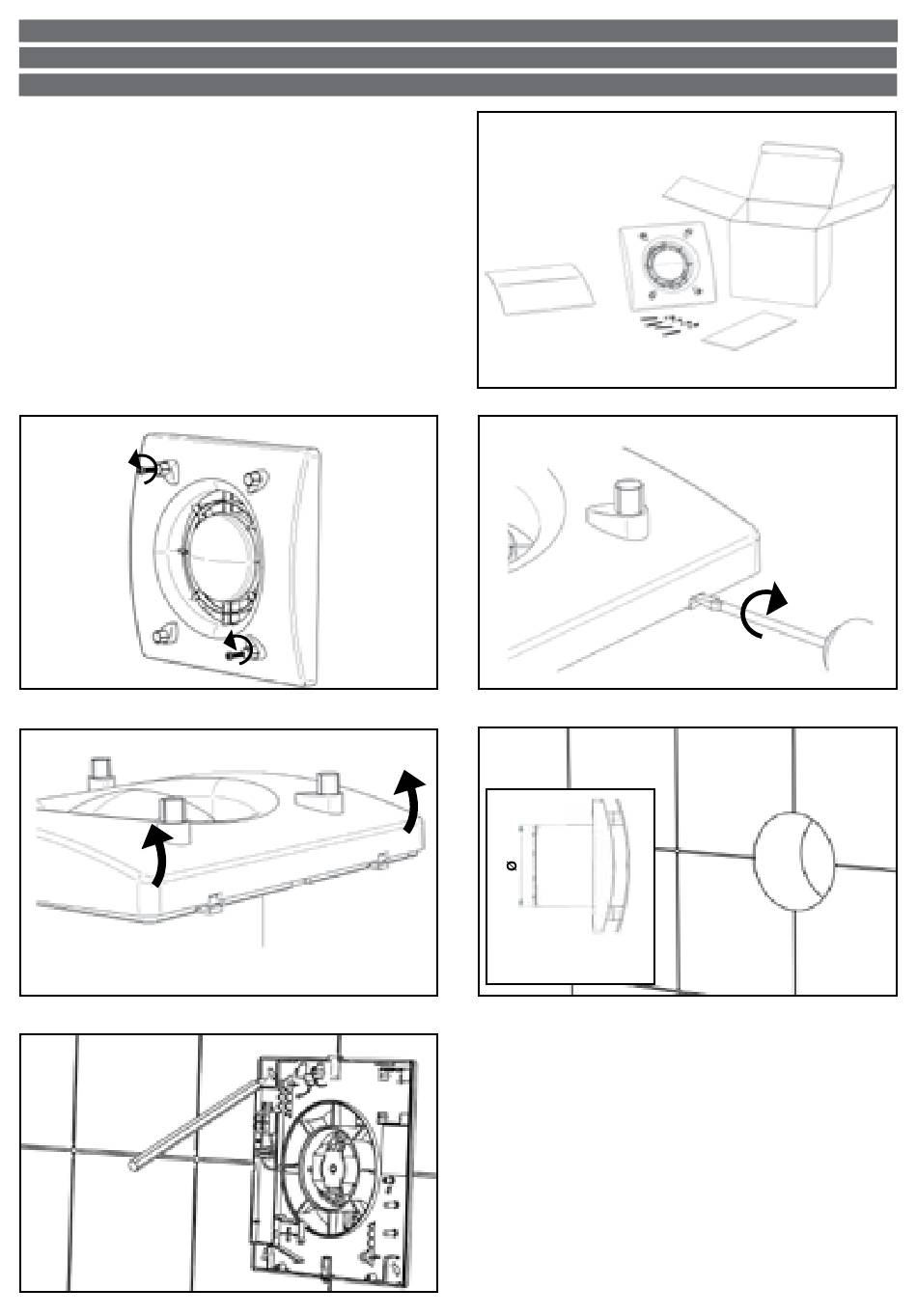 ø