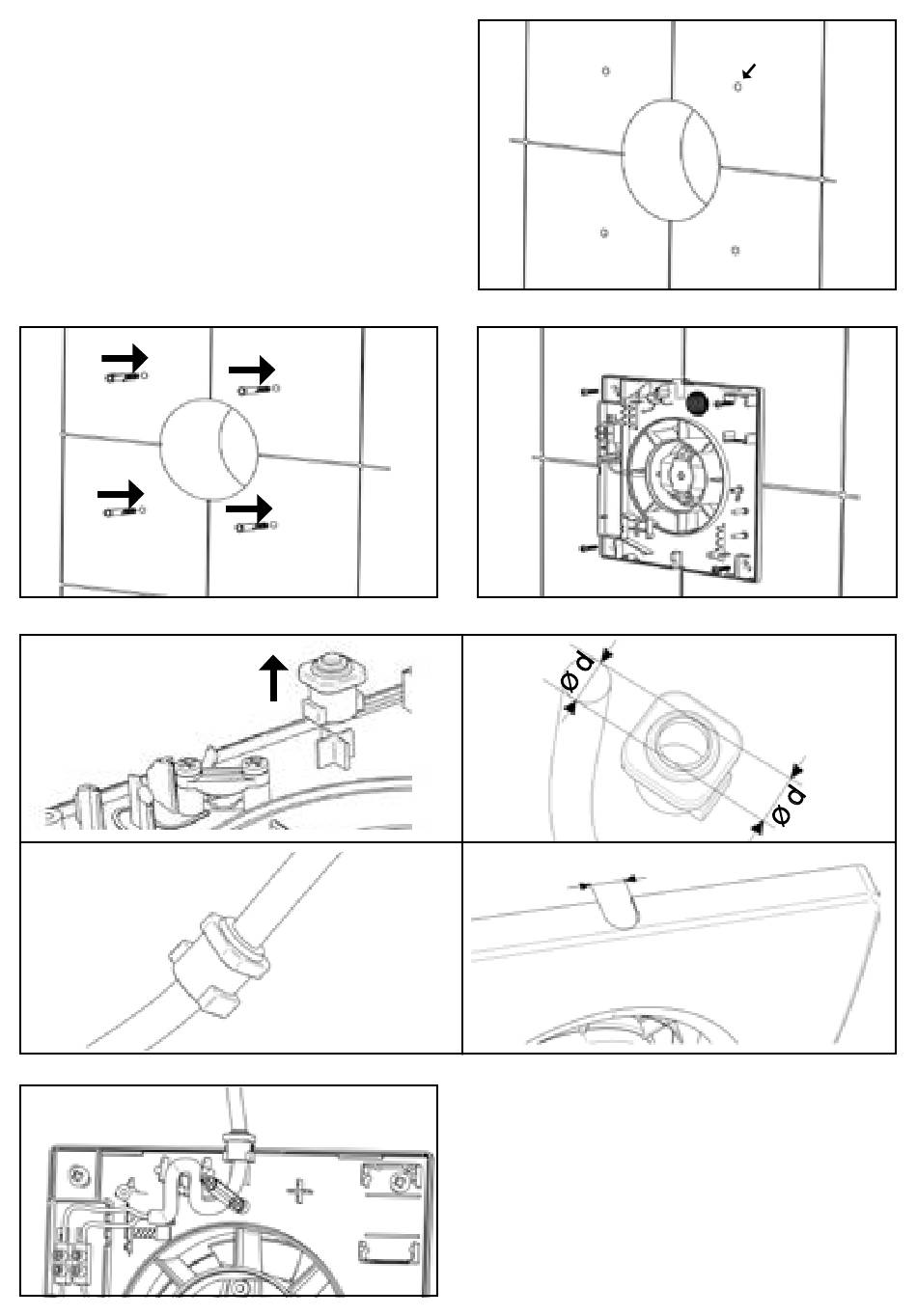 ø d

ø d