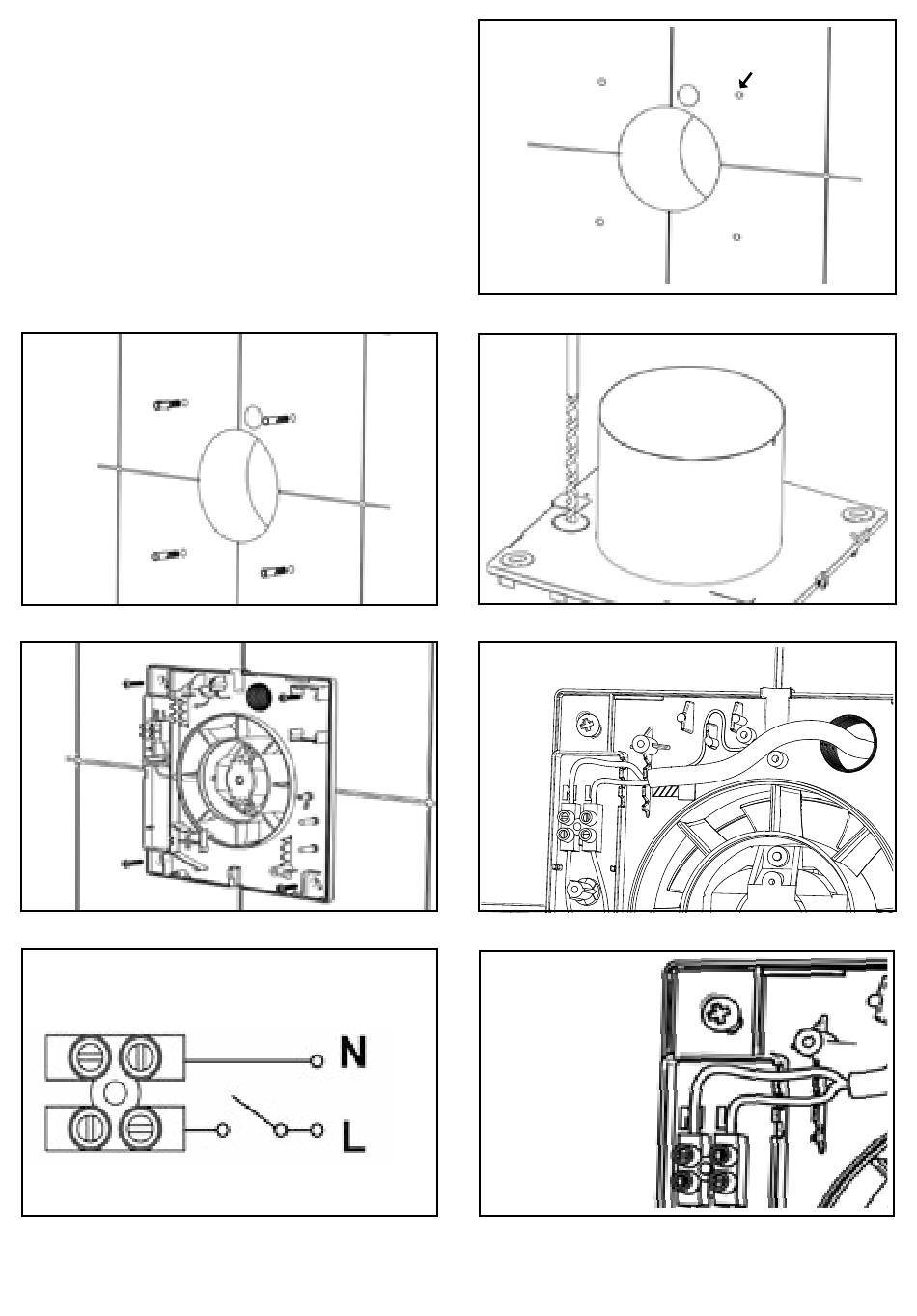 N

L