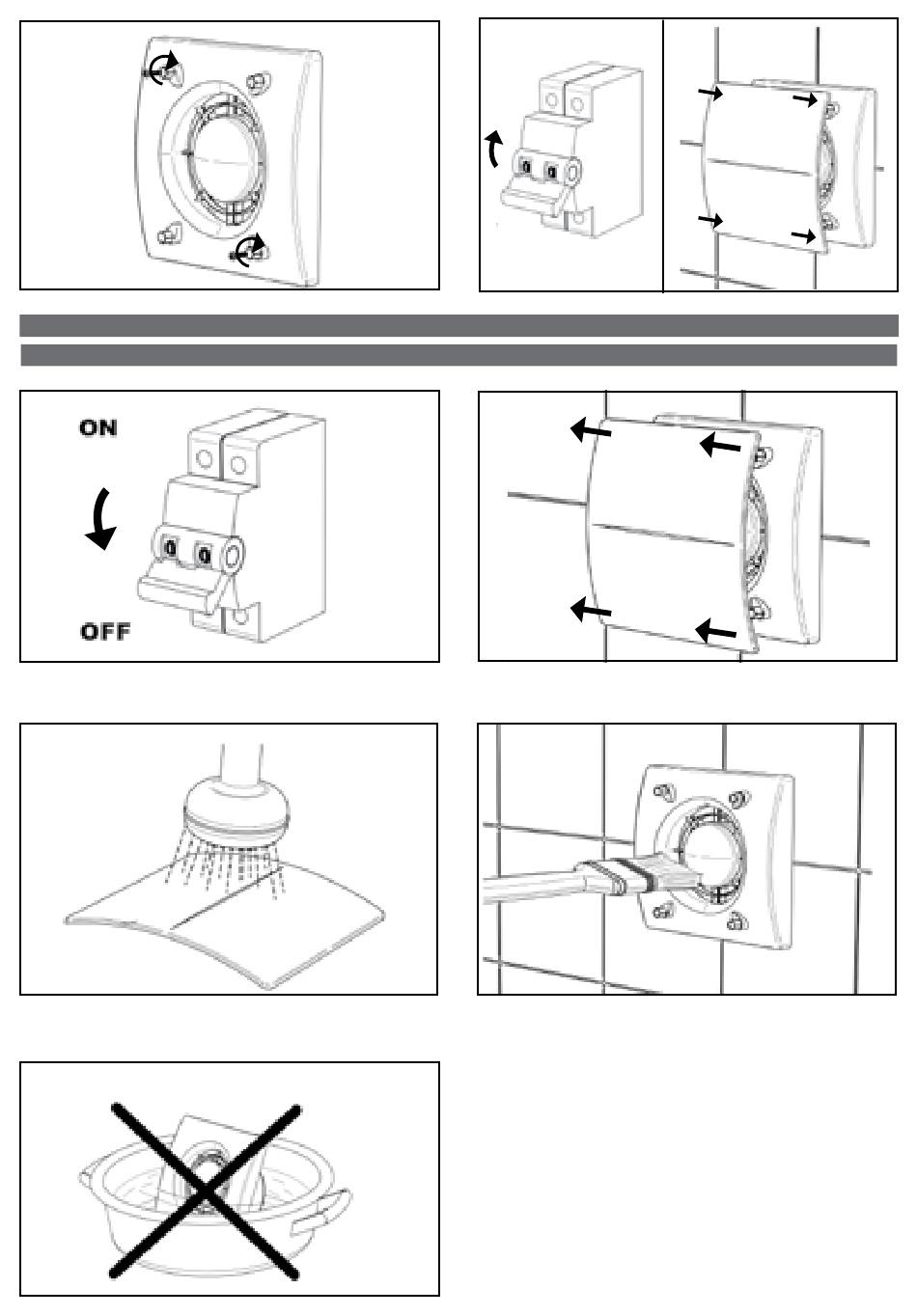 ON

OFF