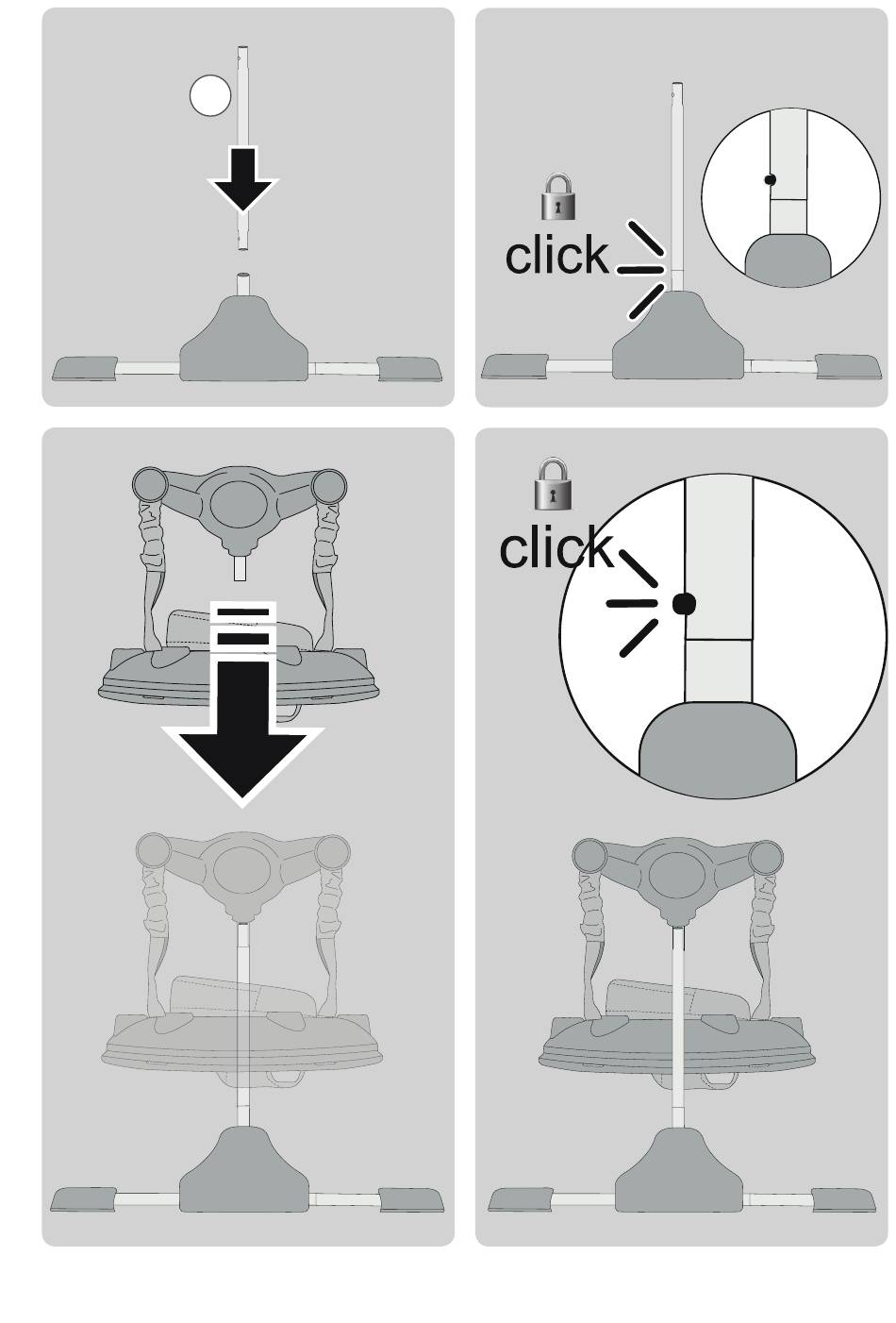 click

click