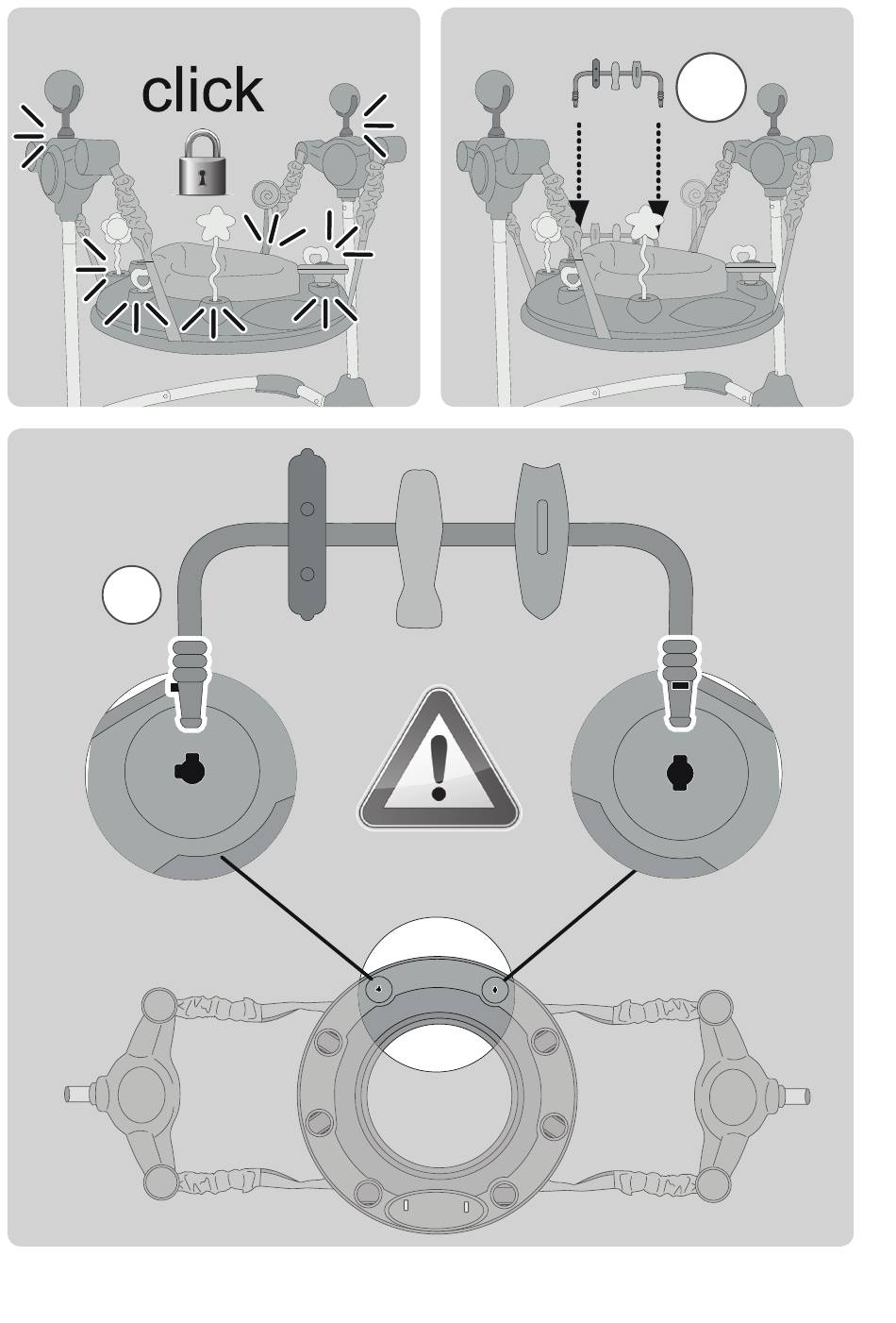 click