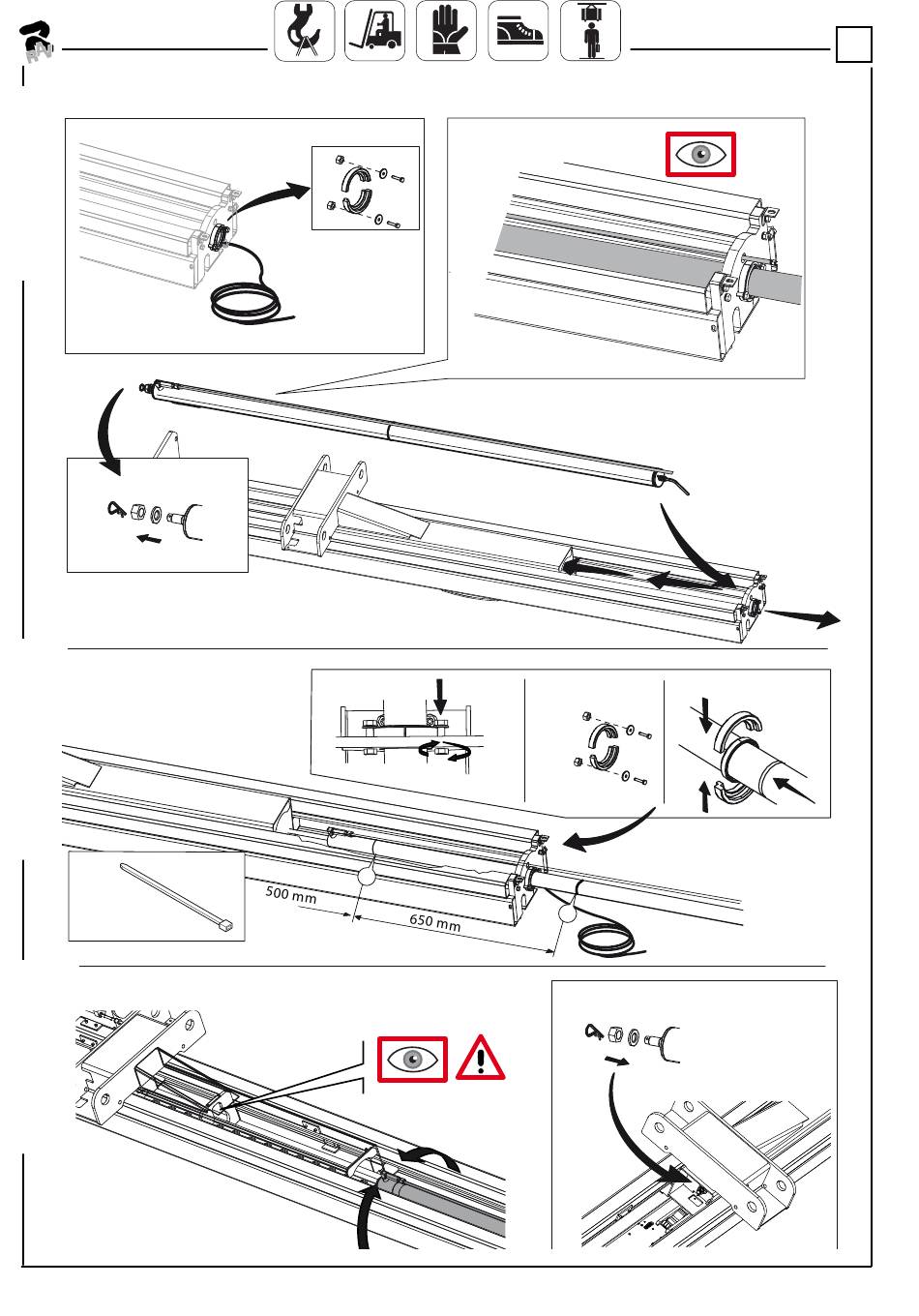 500 mm
650 mm