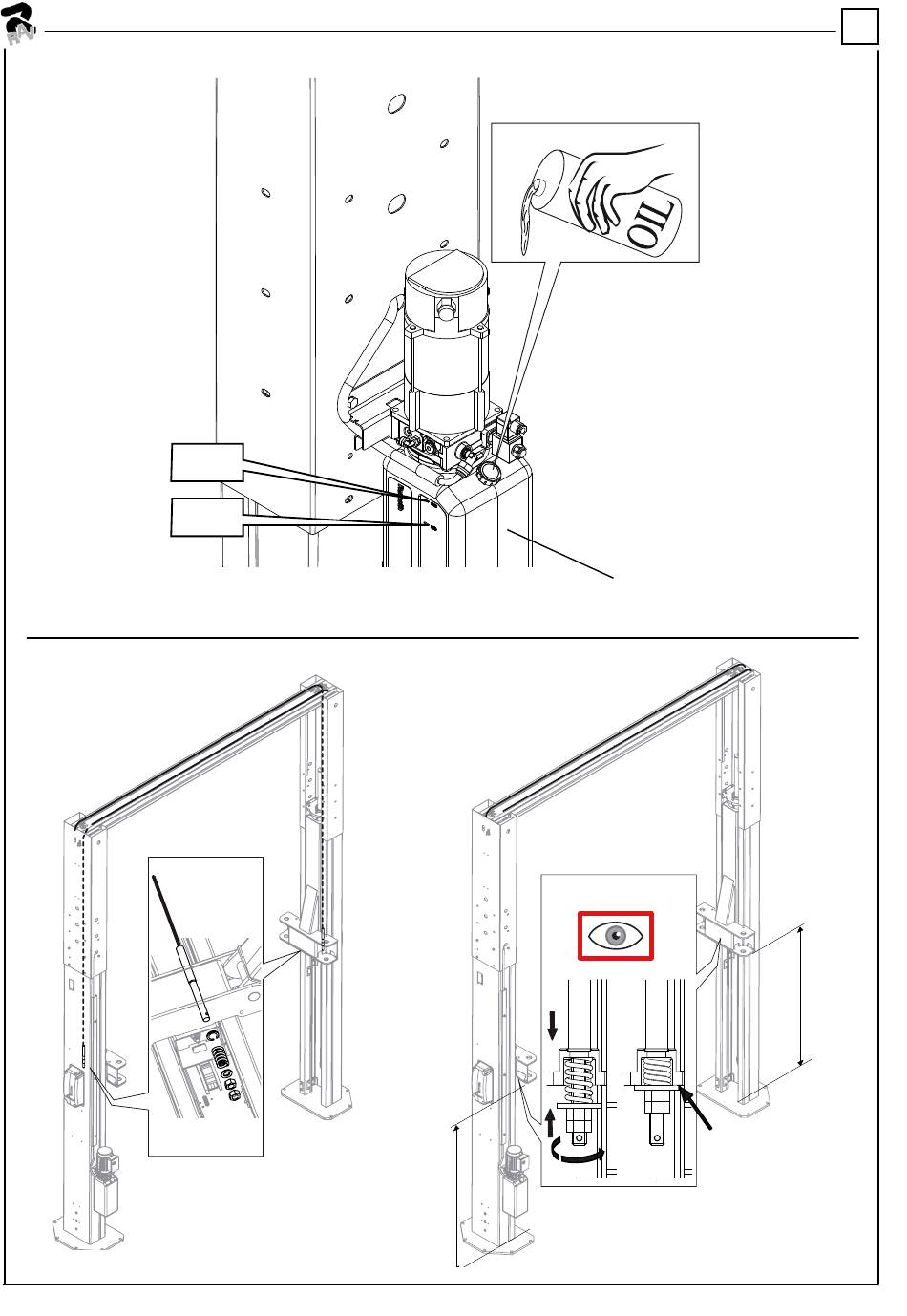 RAV

OIL