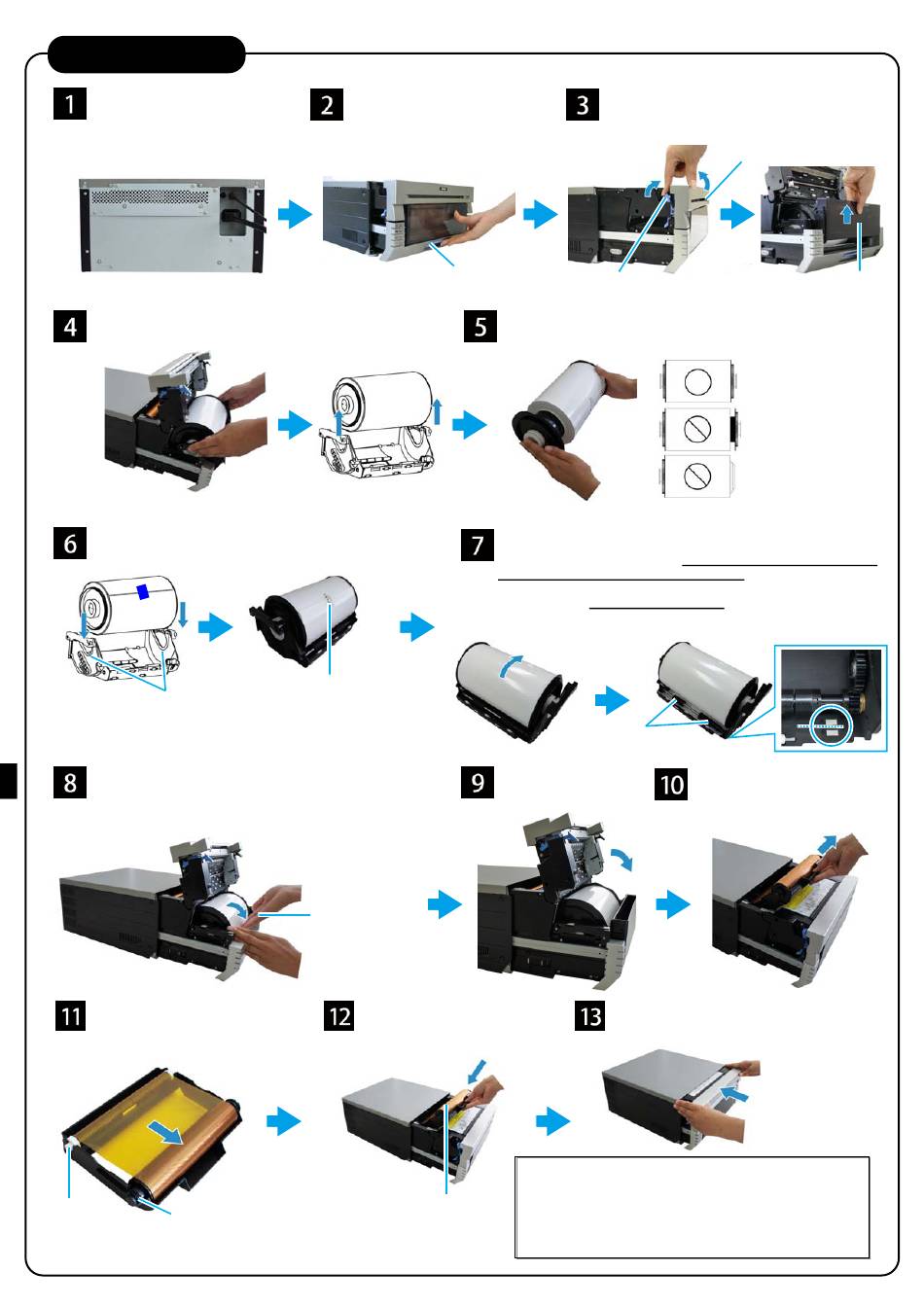 1

2

3

4

5

6

7

8

9

10

11

12

13