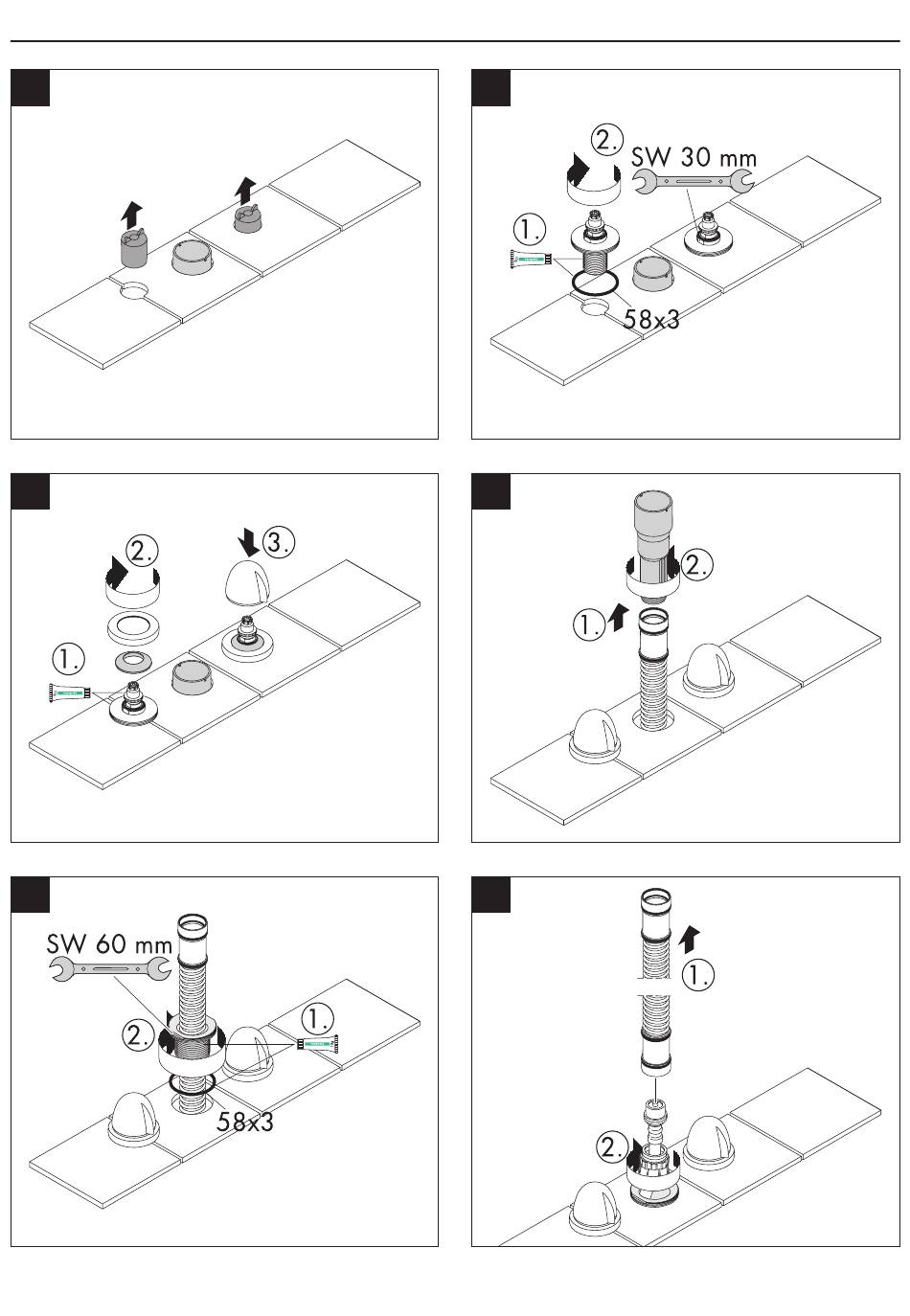 2.
SW 30 mm
1.
58x3

2.
3.
1.

2.
1.

SW 60 mm
1.
2.
58x3

1.
2.