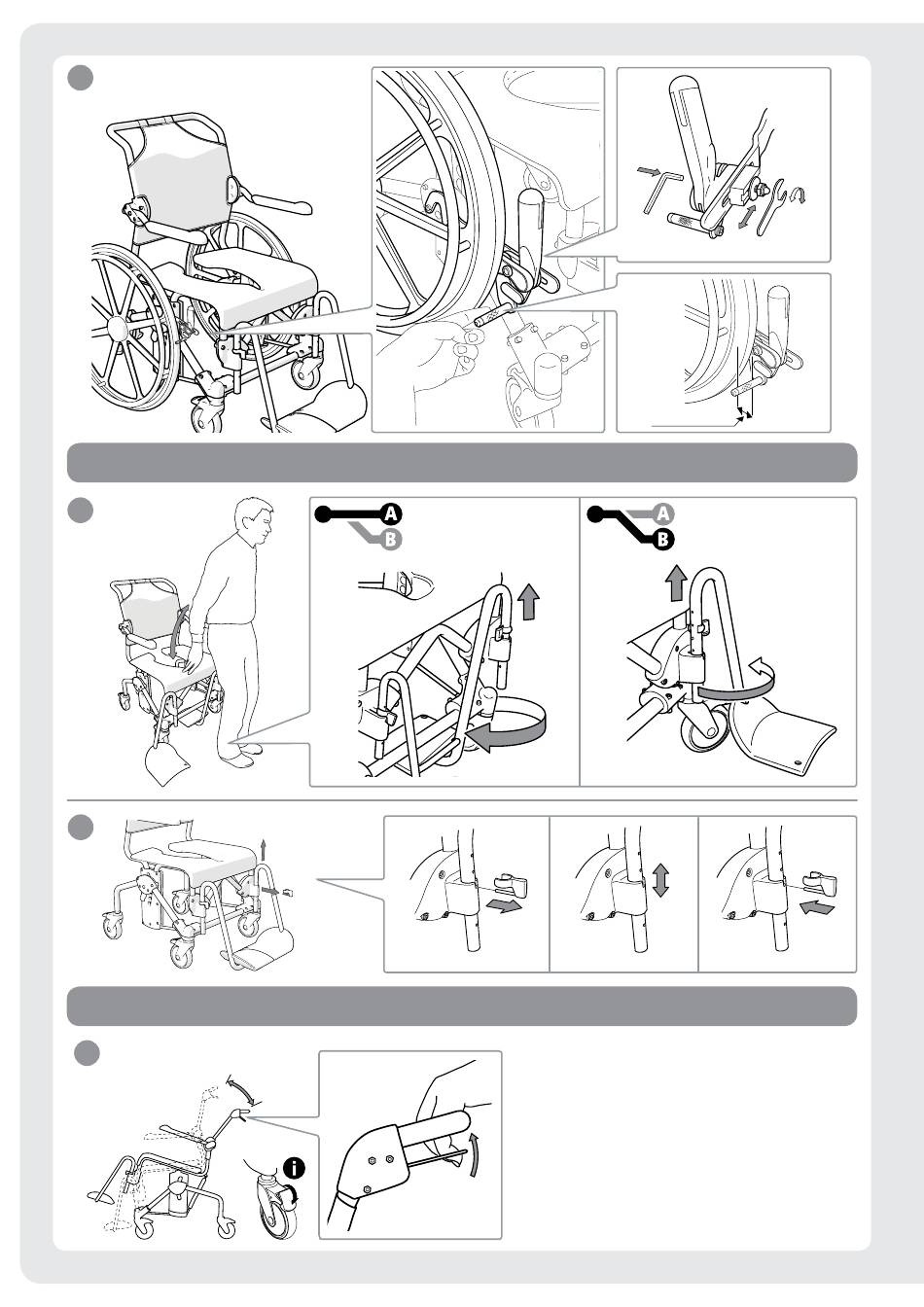 A
B

A
B

i