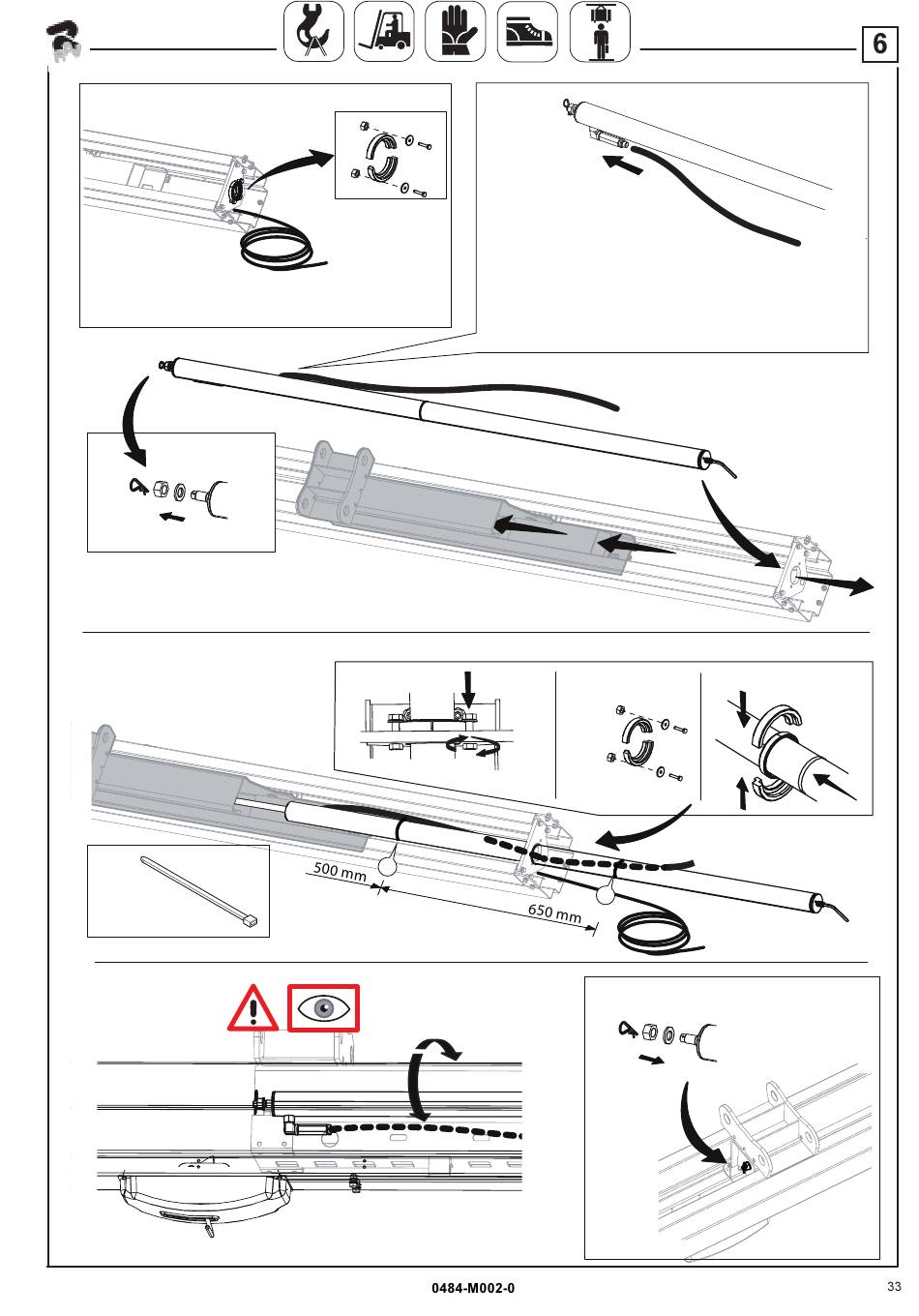 6

500 mm

650 mm

0484-M002-0

33