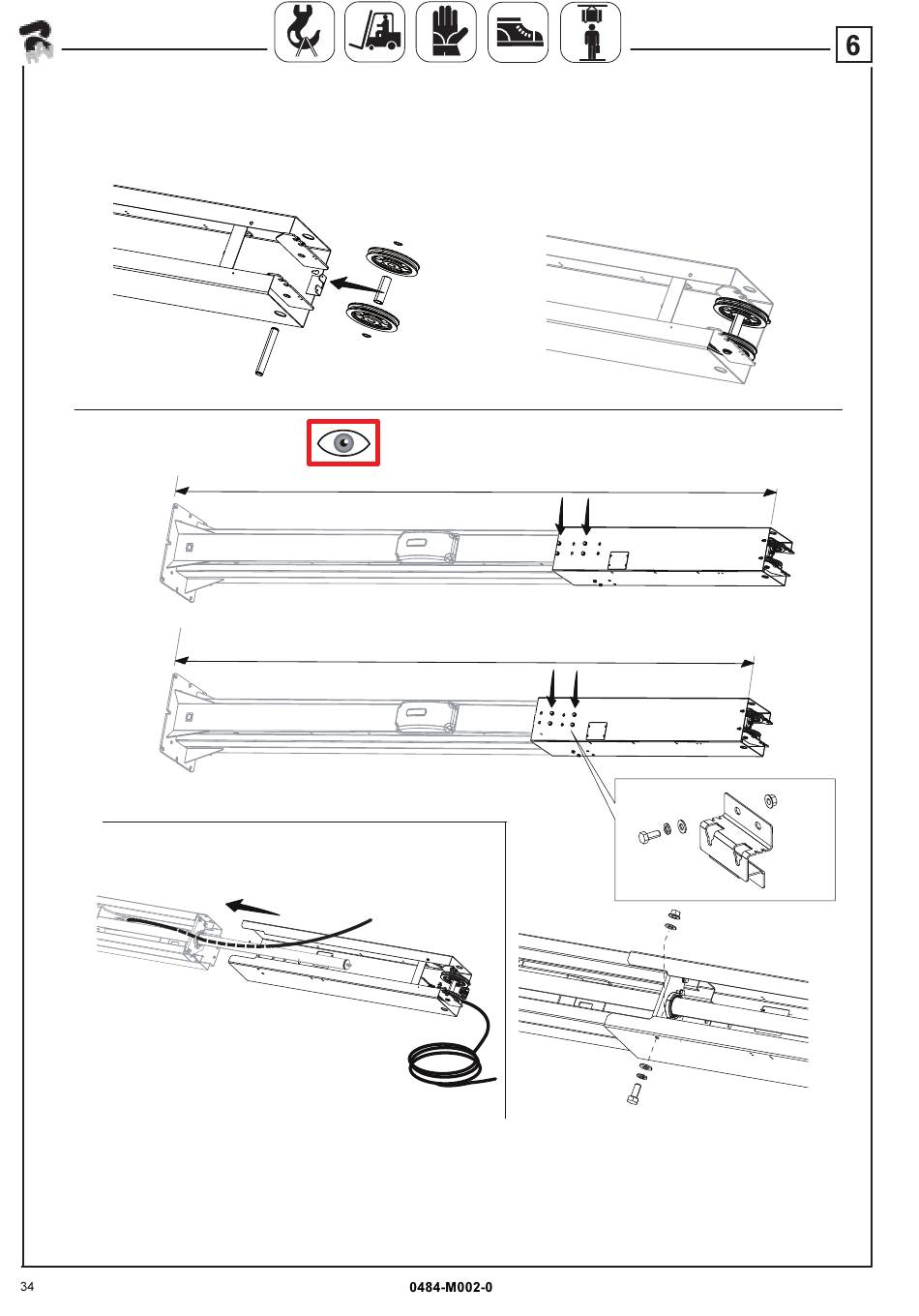 6

34

0484-M002-0