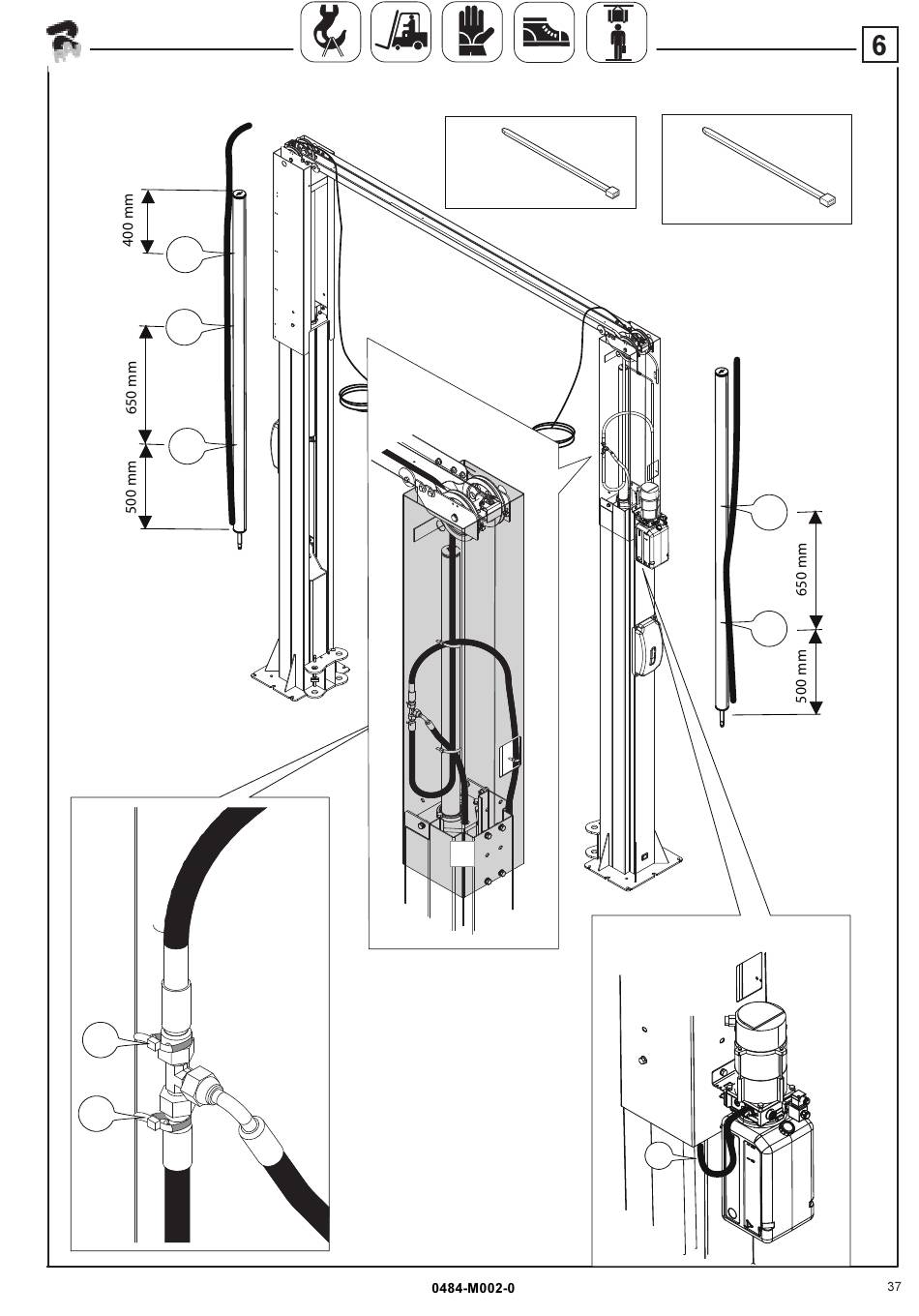 6

400 mm

650 mm

500 mm

650 mm

500 mm

0484-M002-0

37