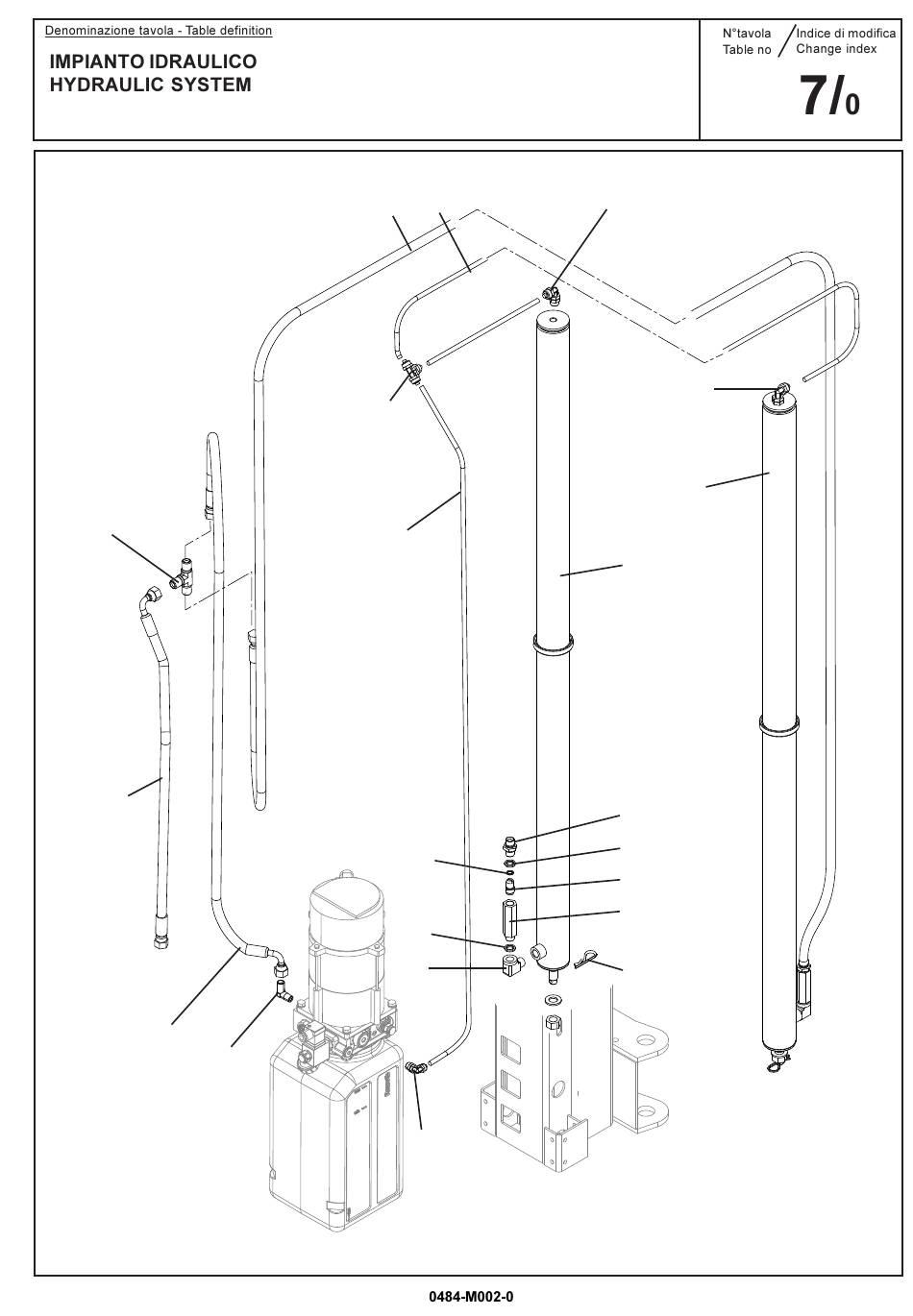 Denominazione tavola - Table definition

IMPIANTO IDRAULICO
HYDRAULIC SYSTEM

N°tavola
Table no

Indice di modifica
Change index

7/0

0484-M002-0