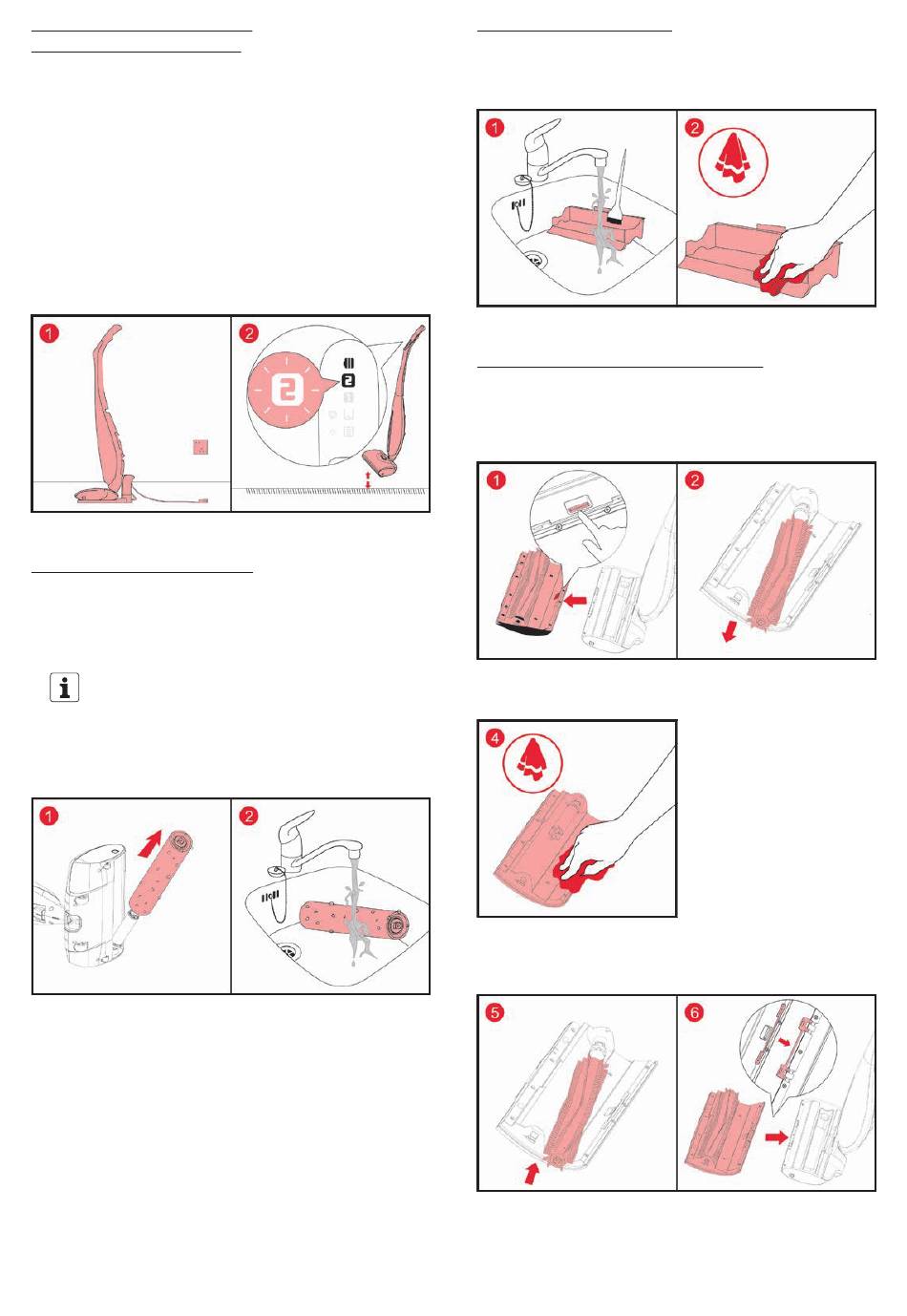 1

2

2

1

2

1

2

1

2

4

5

6