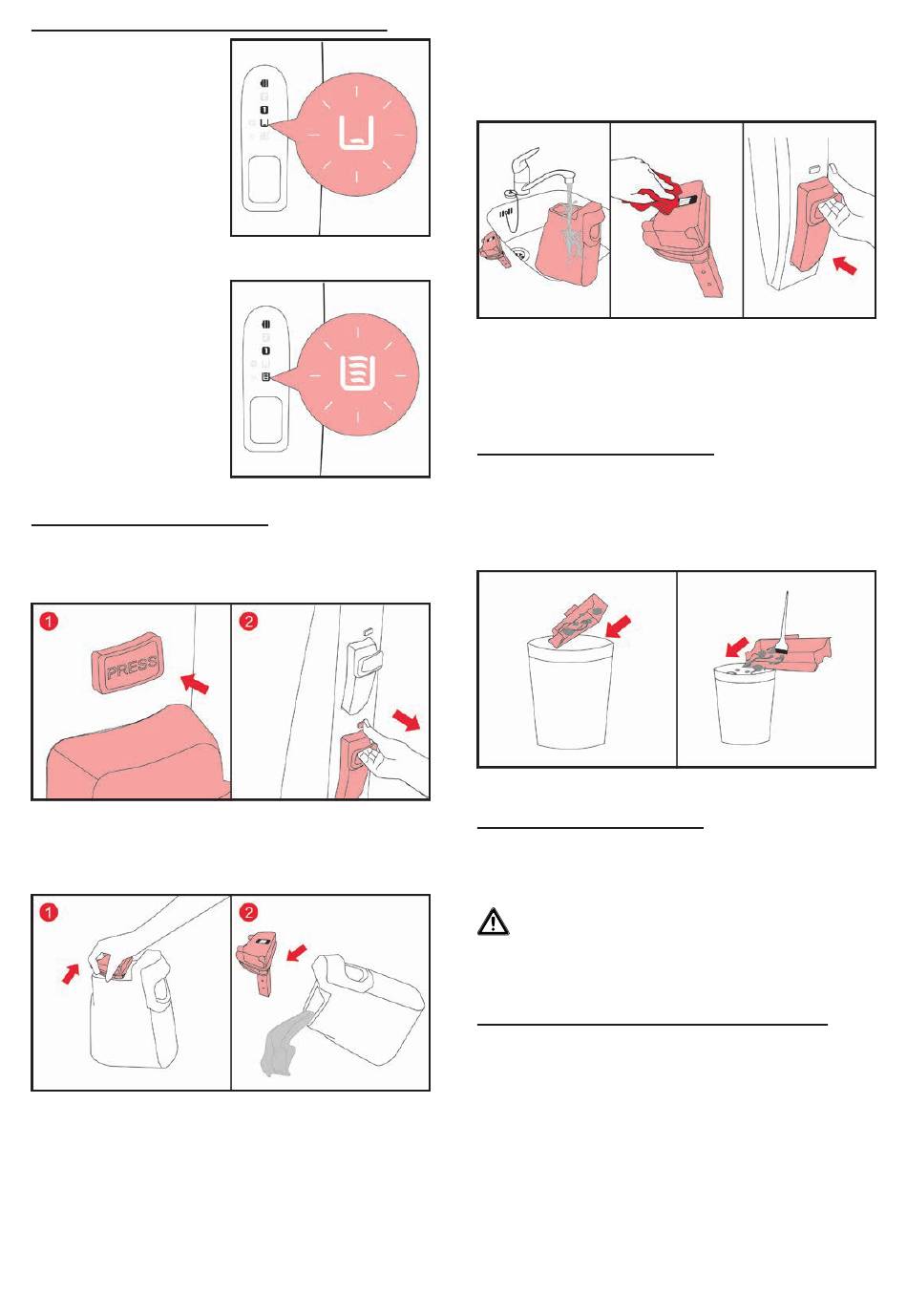 1
2
PRESS
1
2