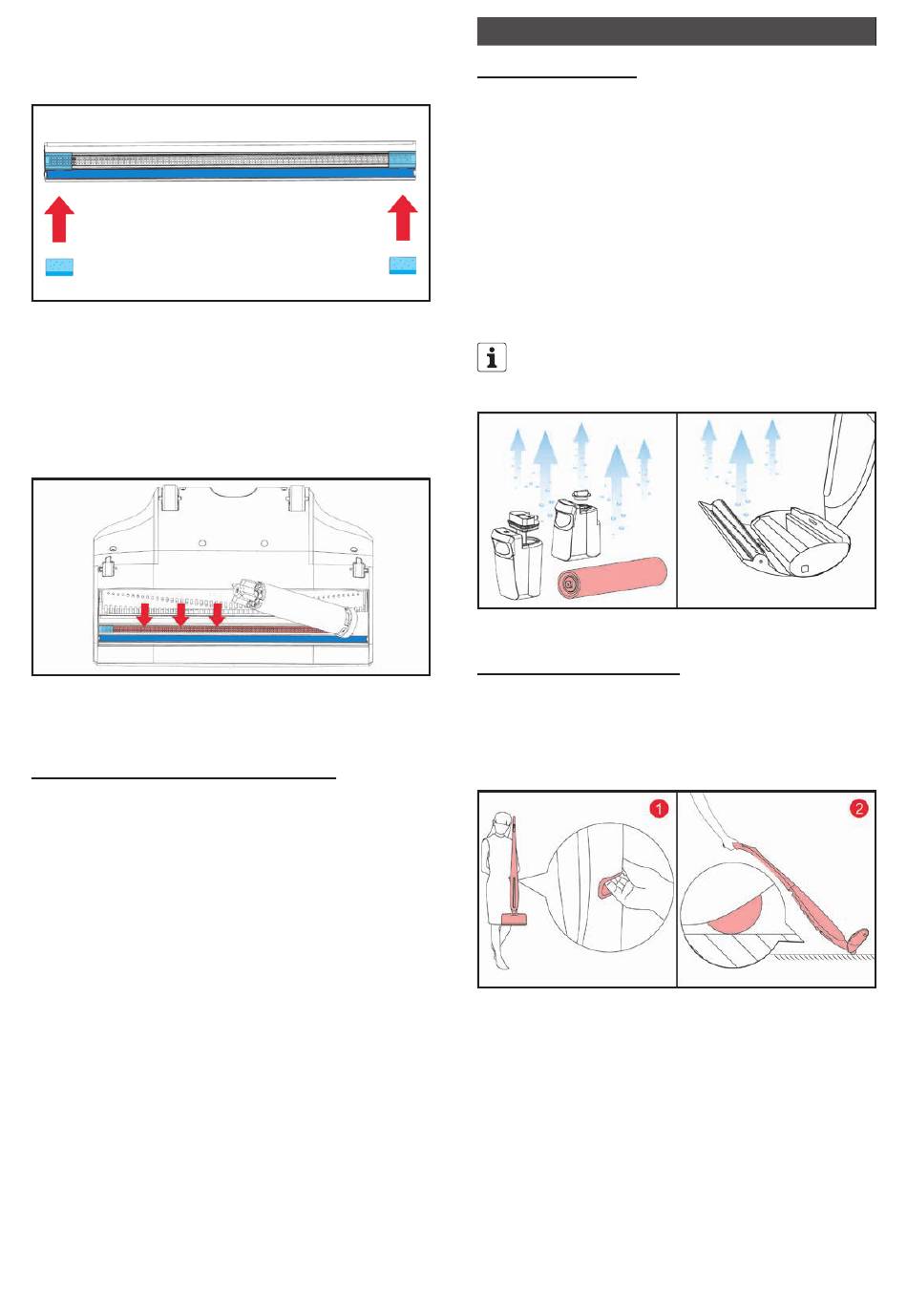 1

2