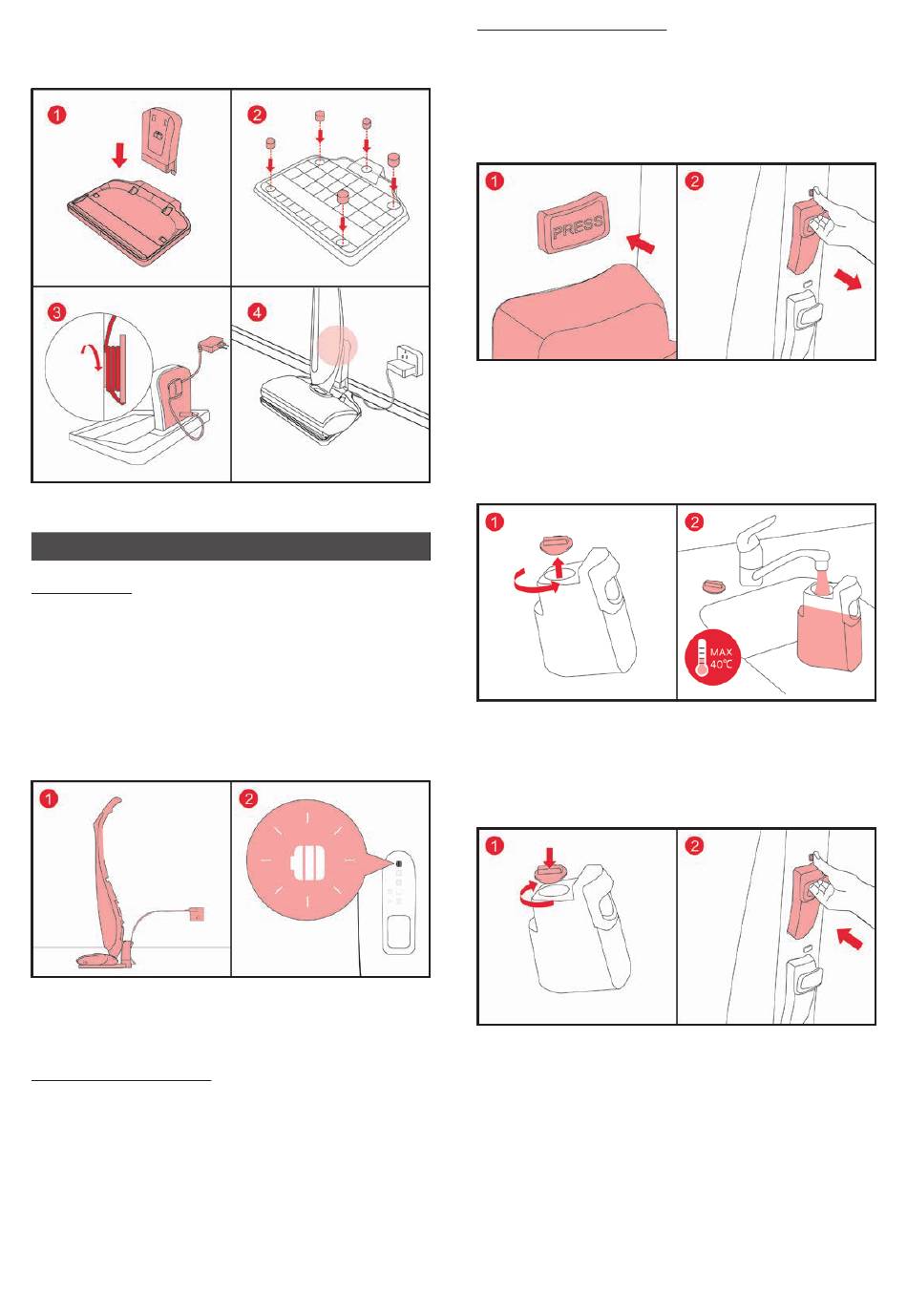 1

2

3

4

1

2

1 PRESS

2

1

2 MAX 40°C

1

2