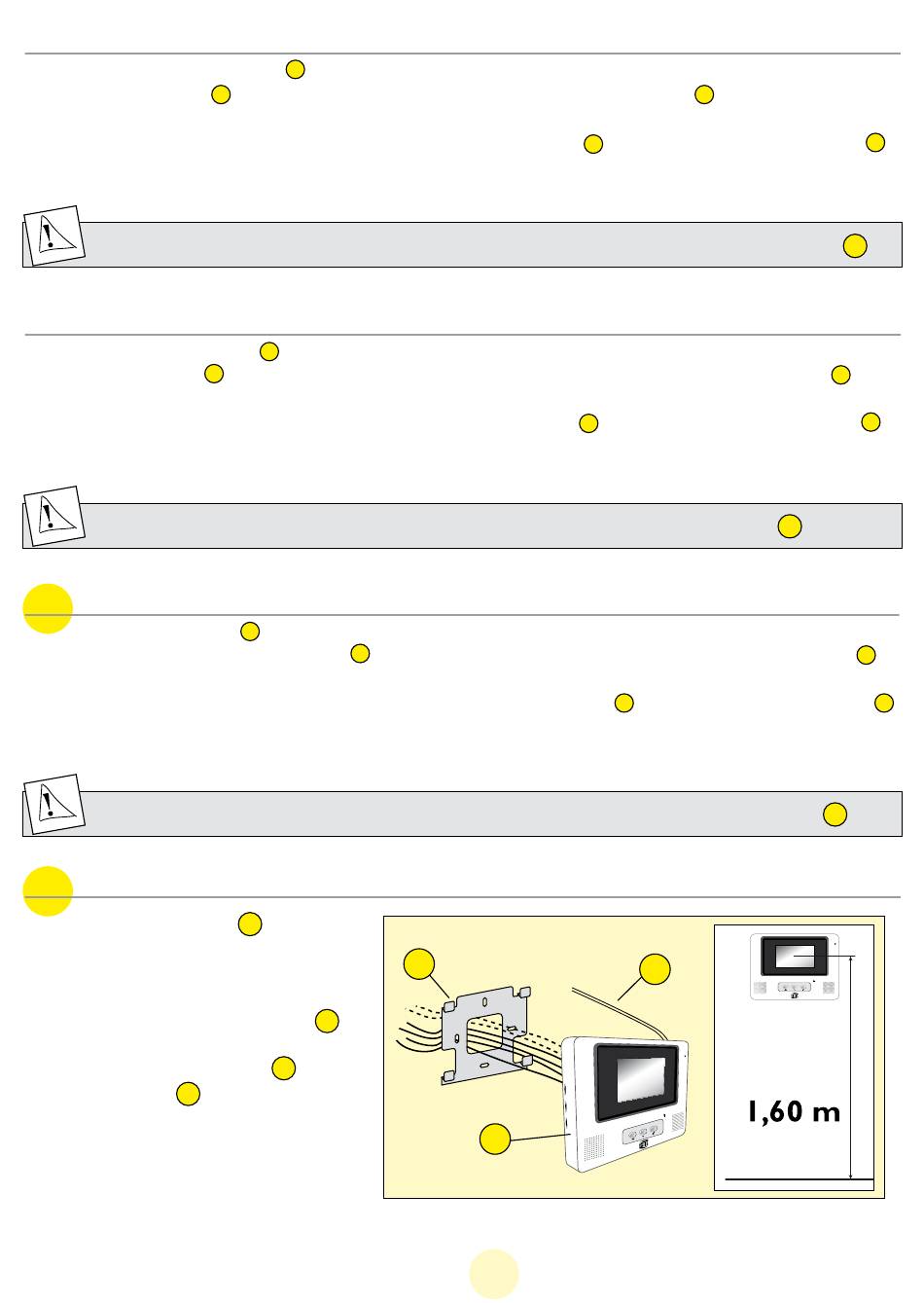 1,60 m