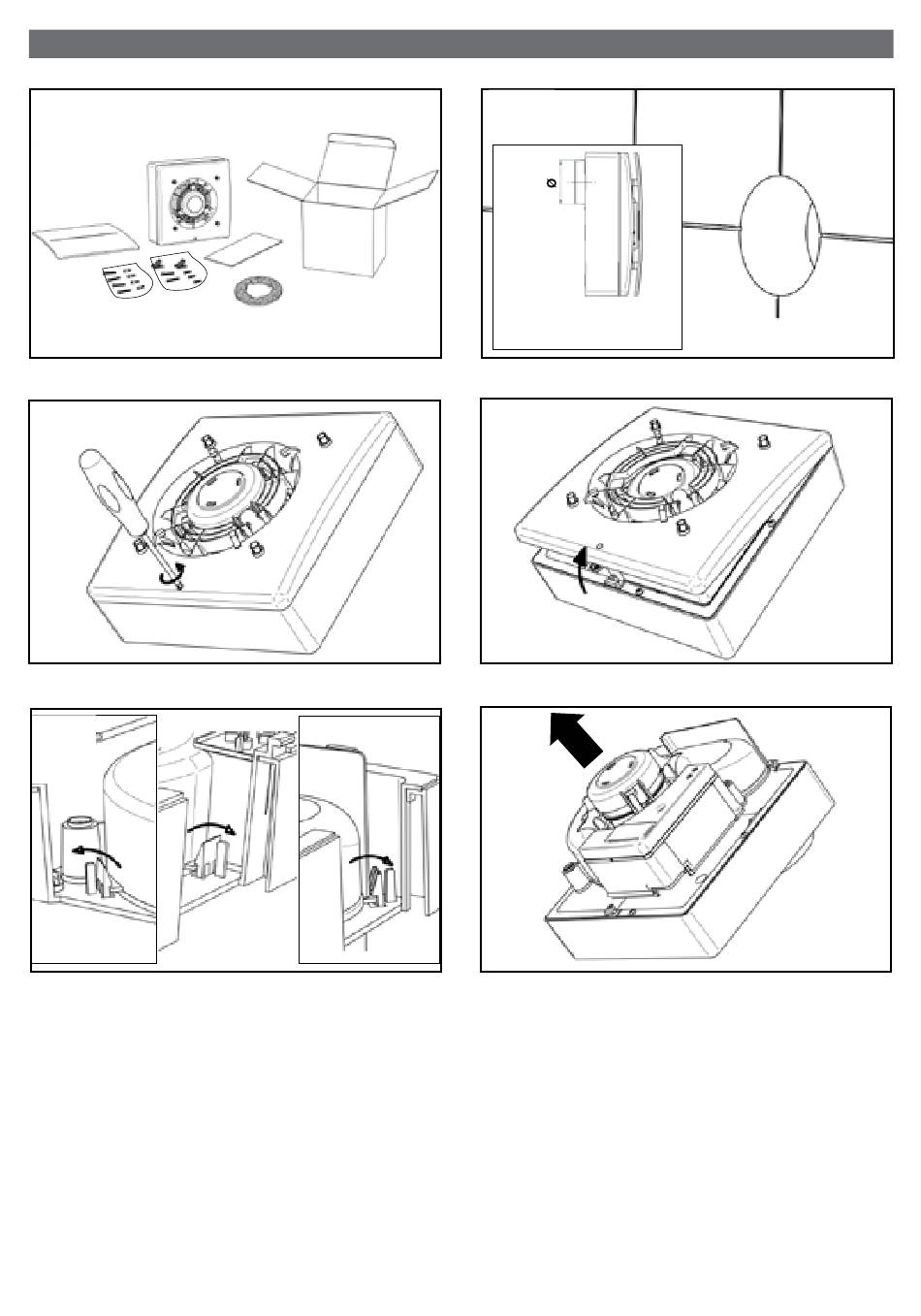 Ø