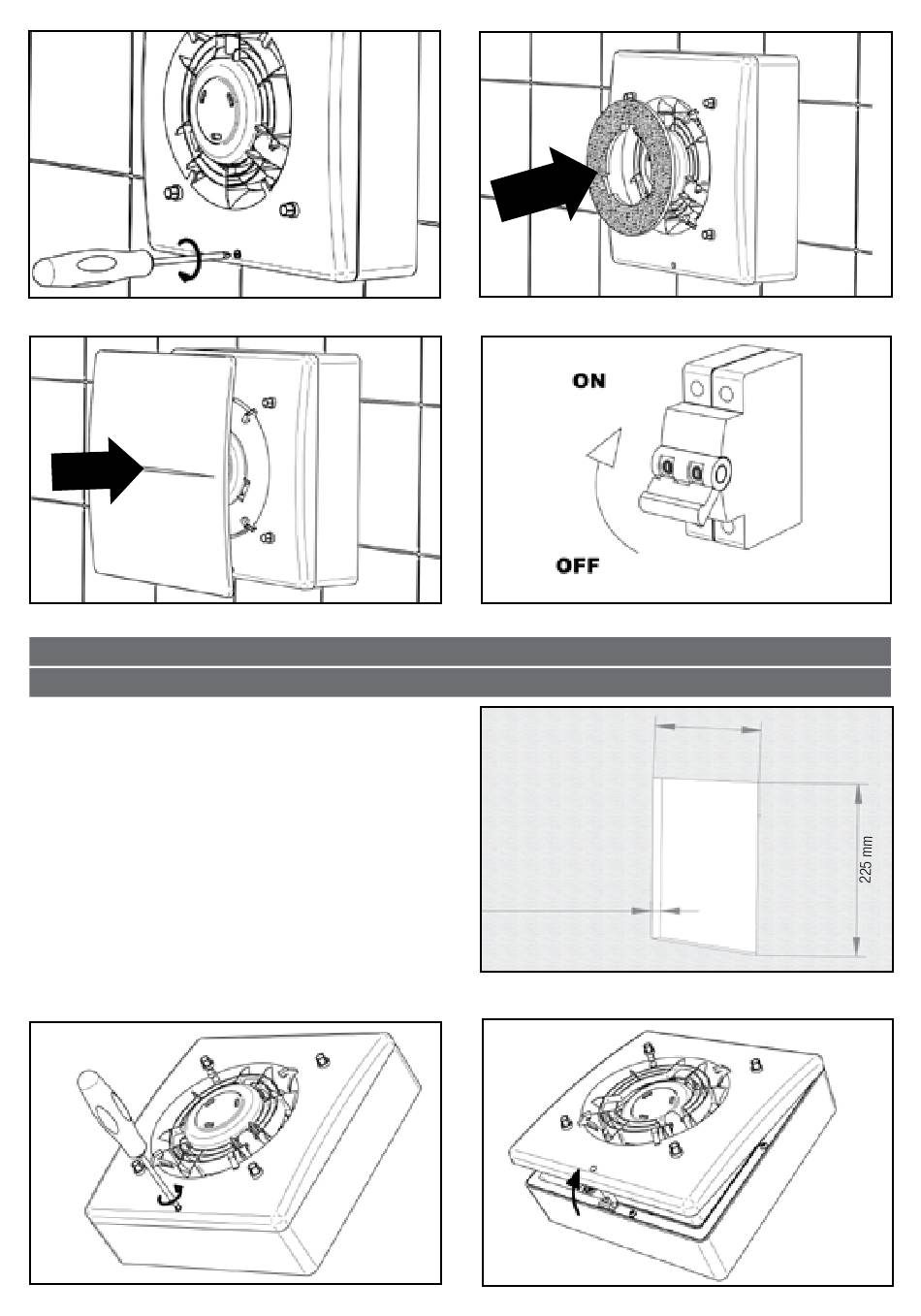 ON

OFF

225 mm