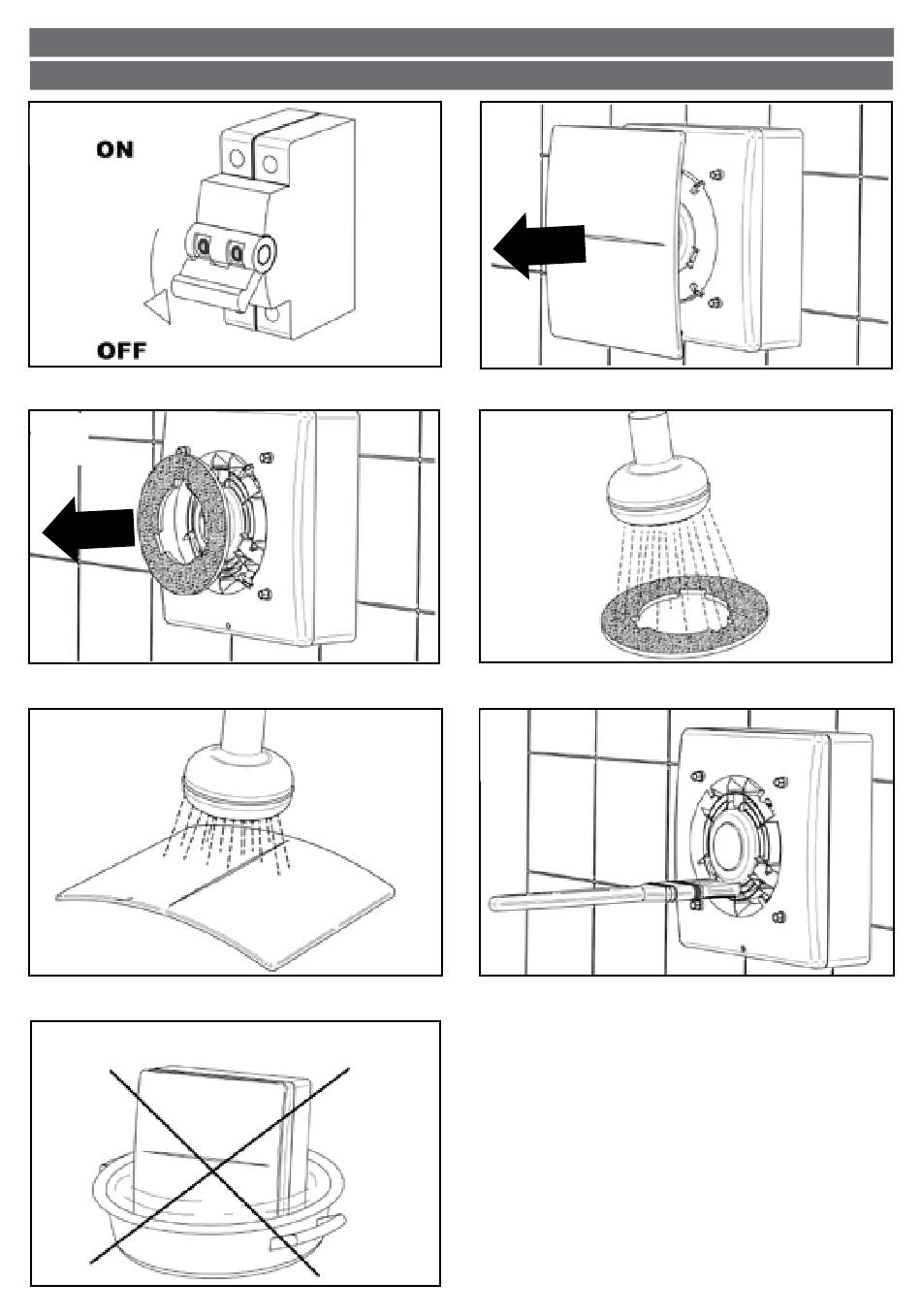 ON

OFF