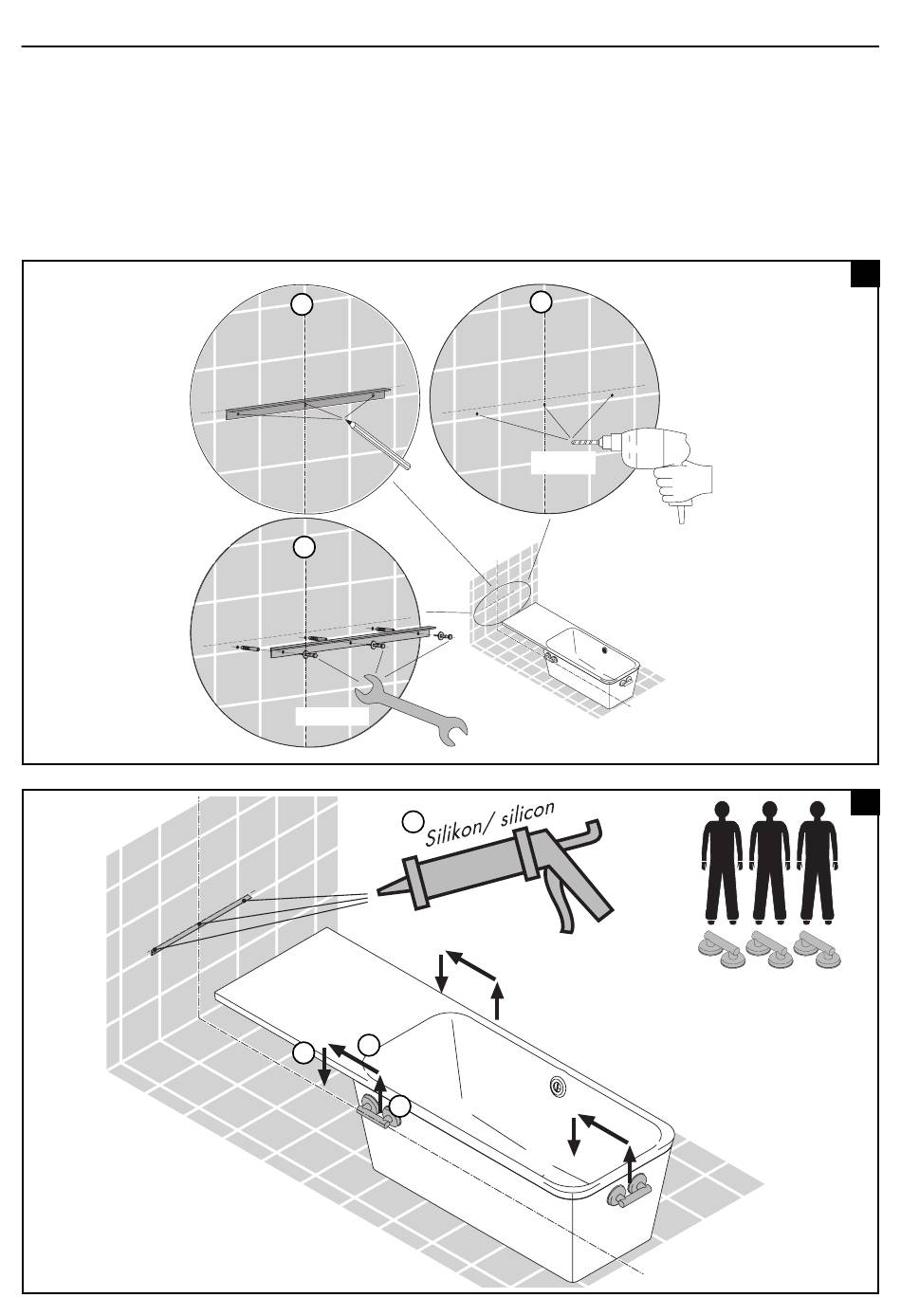 Silikon/ silicon