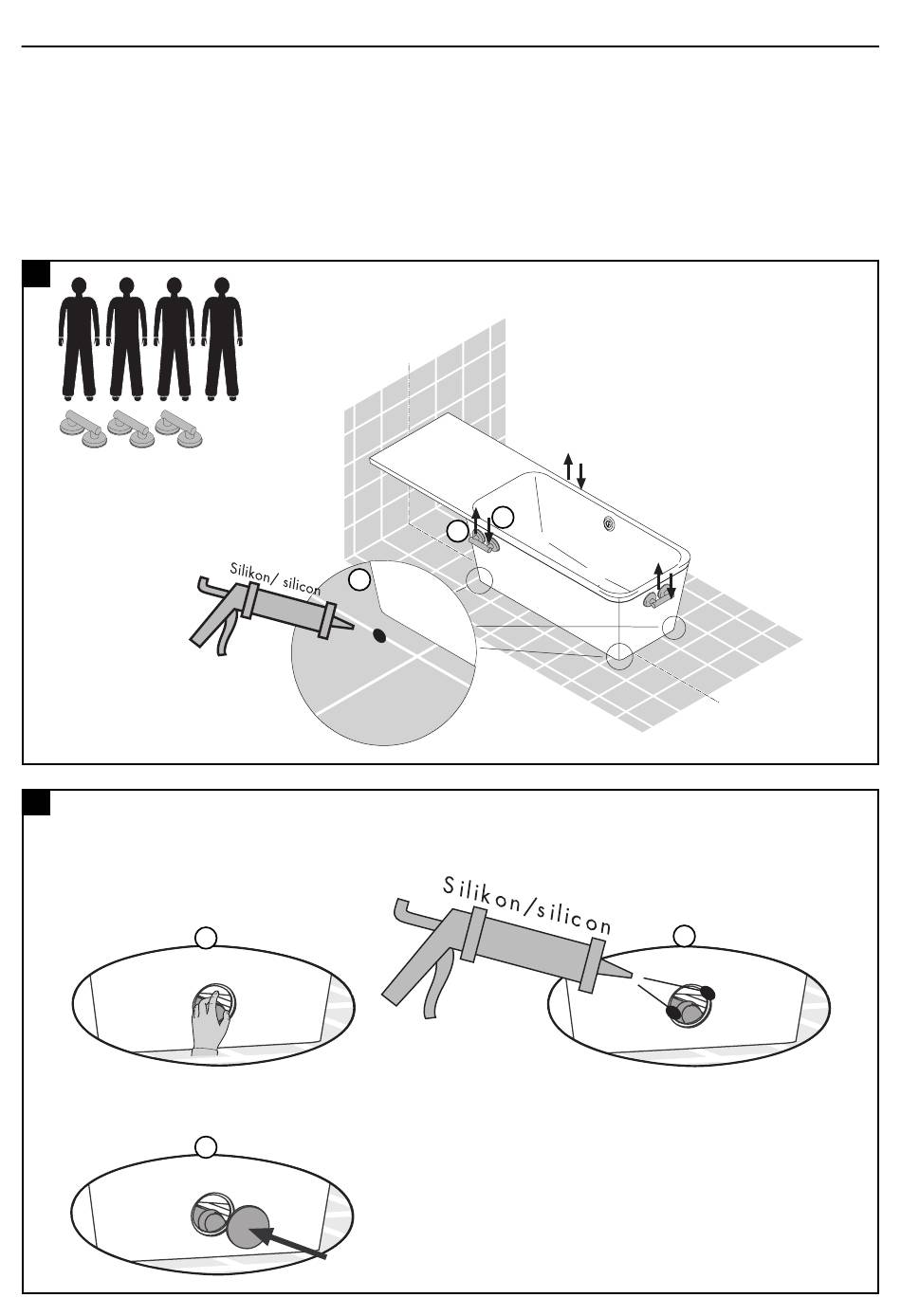 Silikon/ silicon

Silikon/silicon