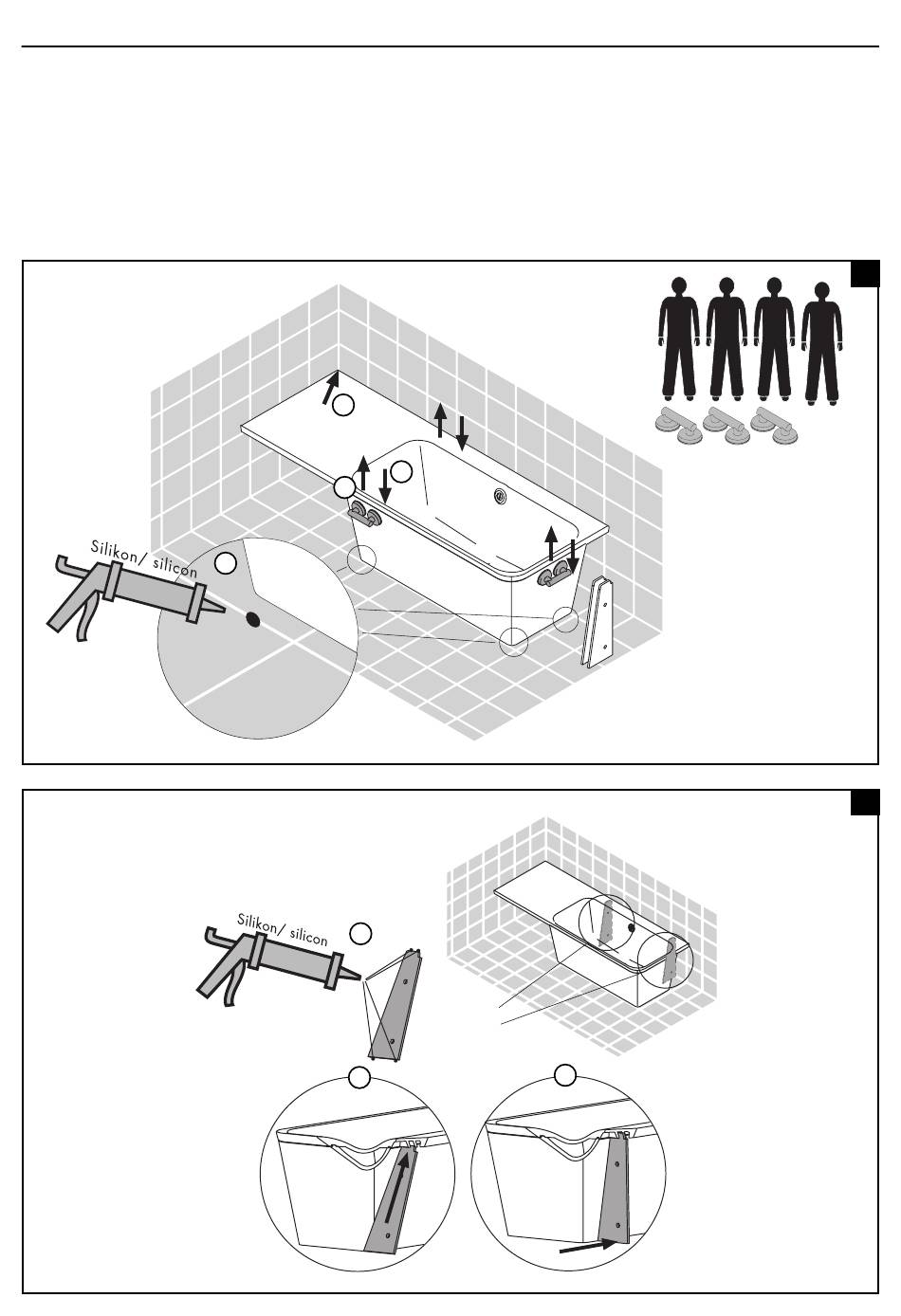 Silikon/ silicon

Silikon/ silicon