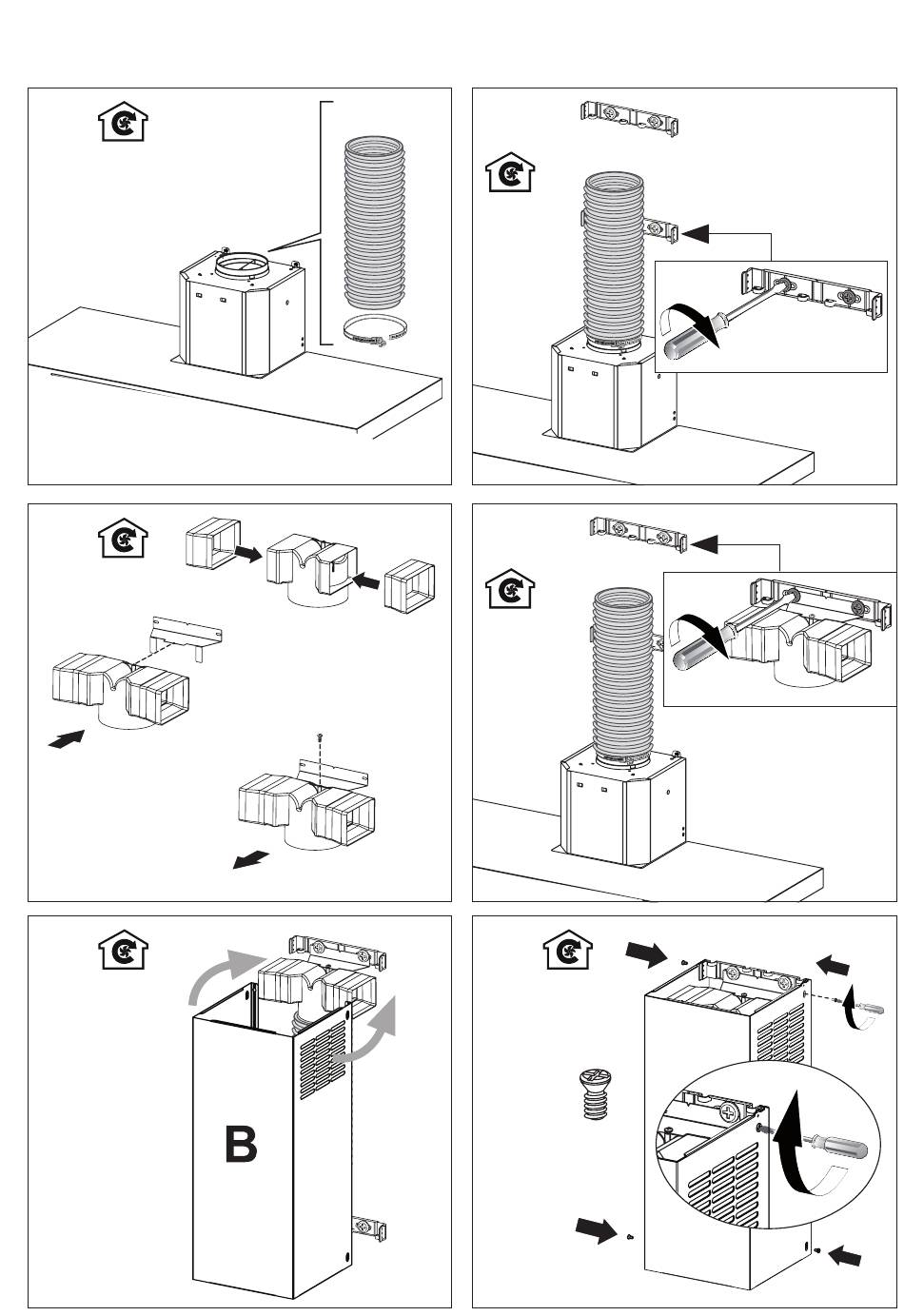 B