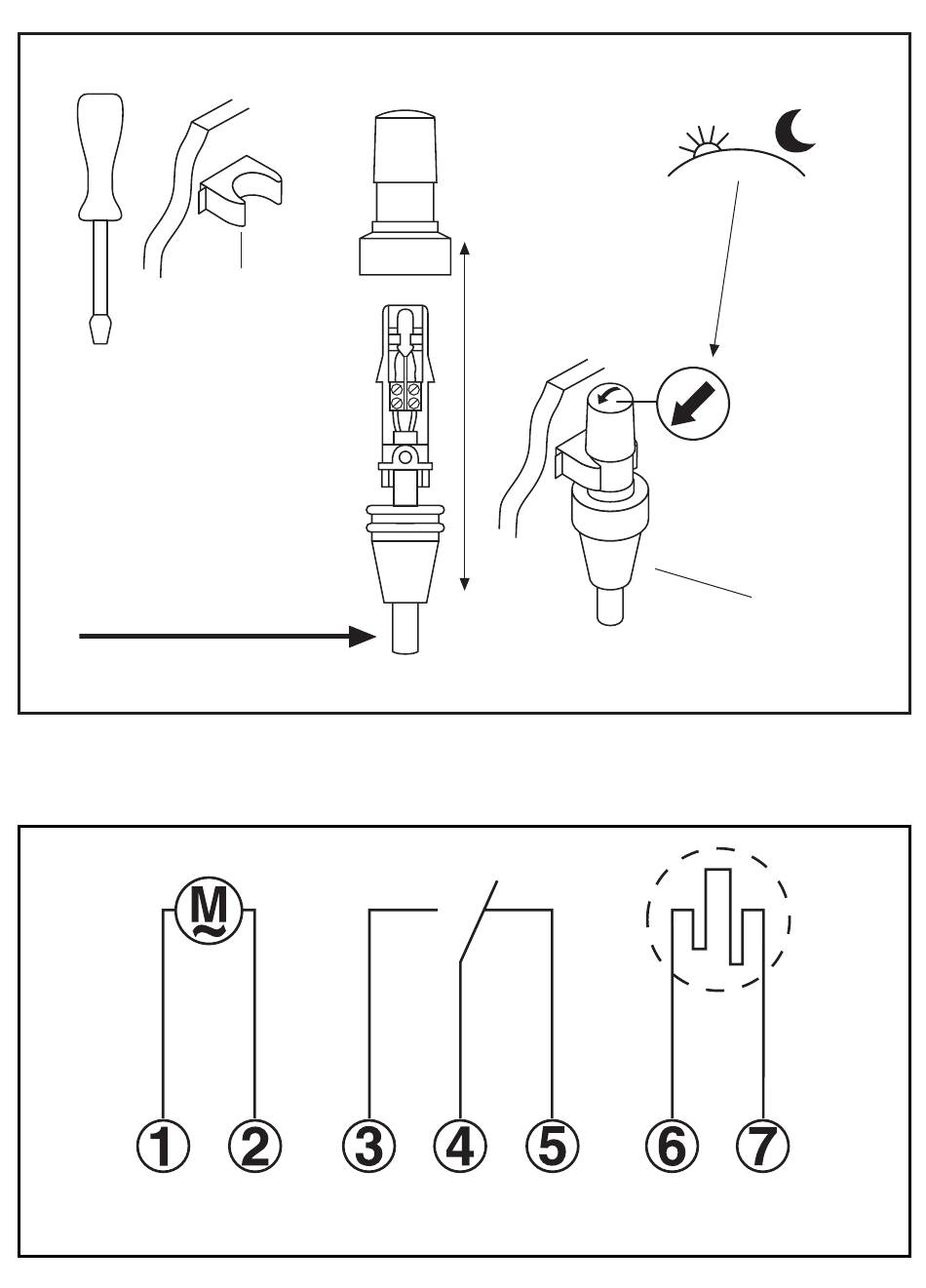 M

1 2 3 4 5 6 7