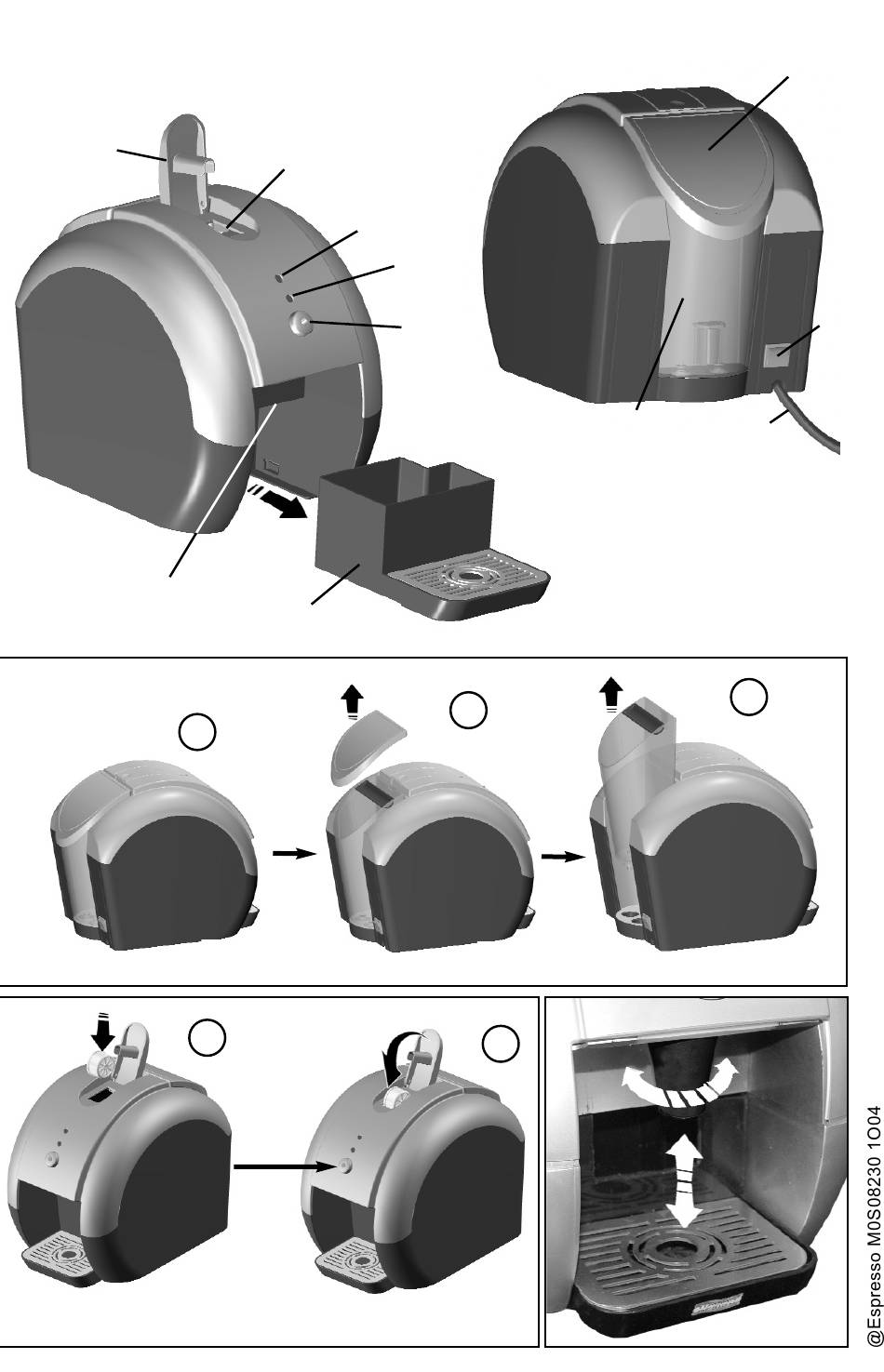 @Espresso M0S08230 1O04