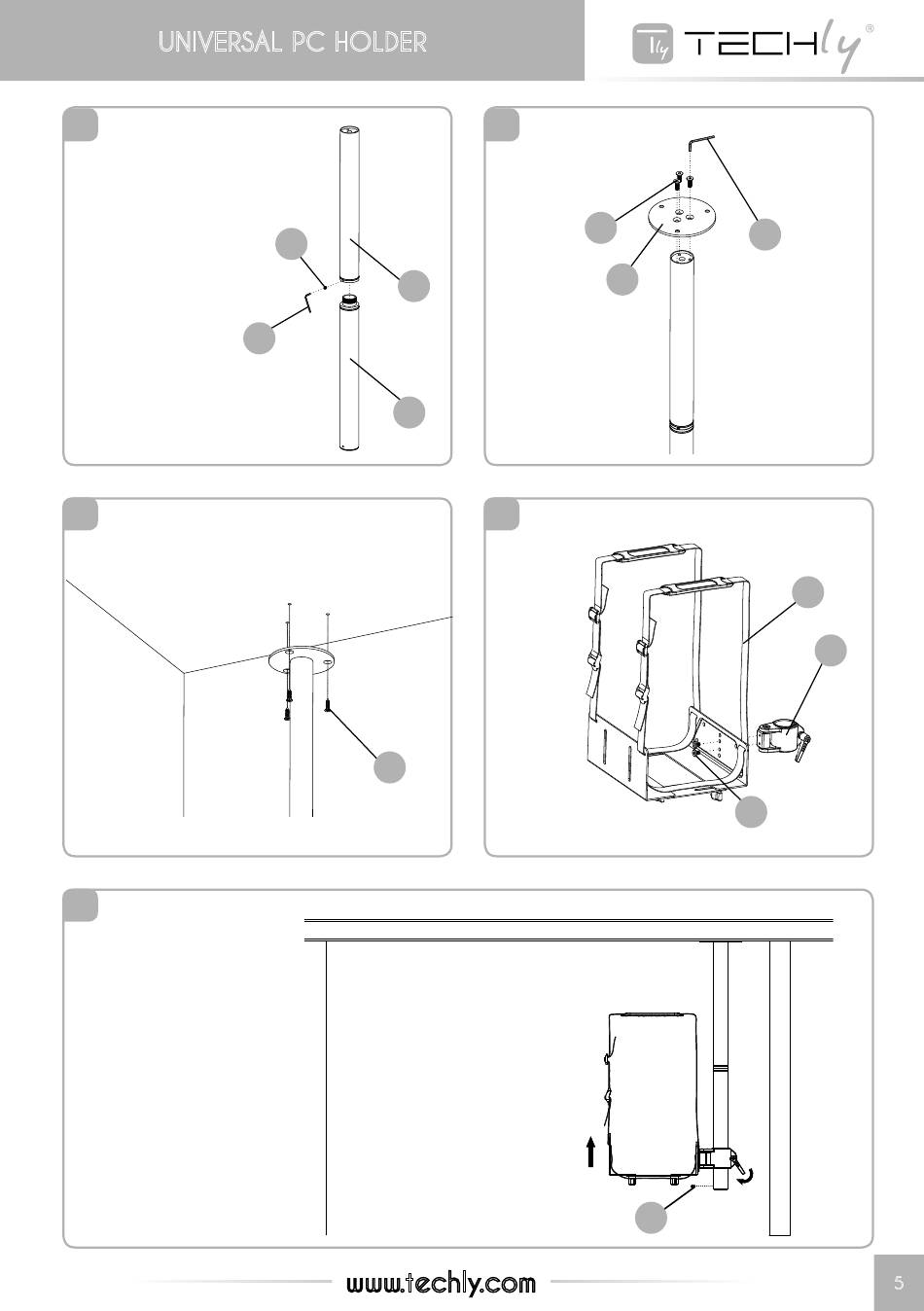 UNIVERSAL PC HOLDER

Tly TECHly®

www.techly.com

5