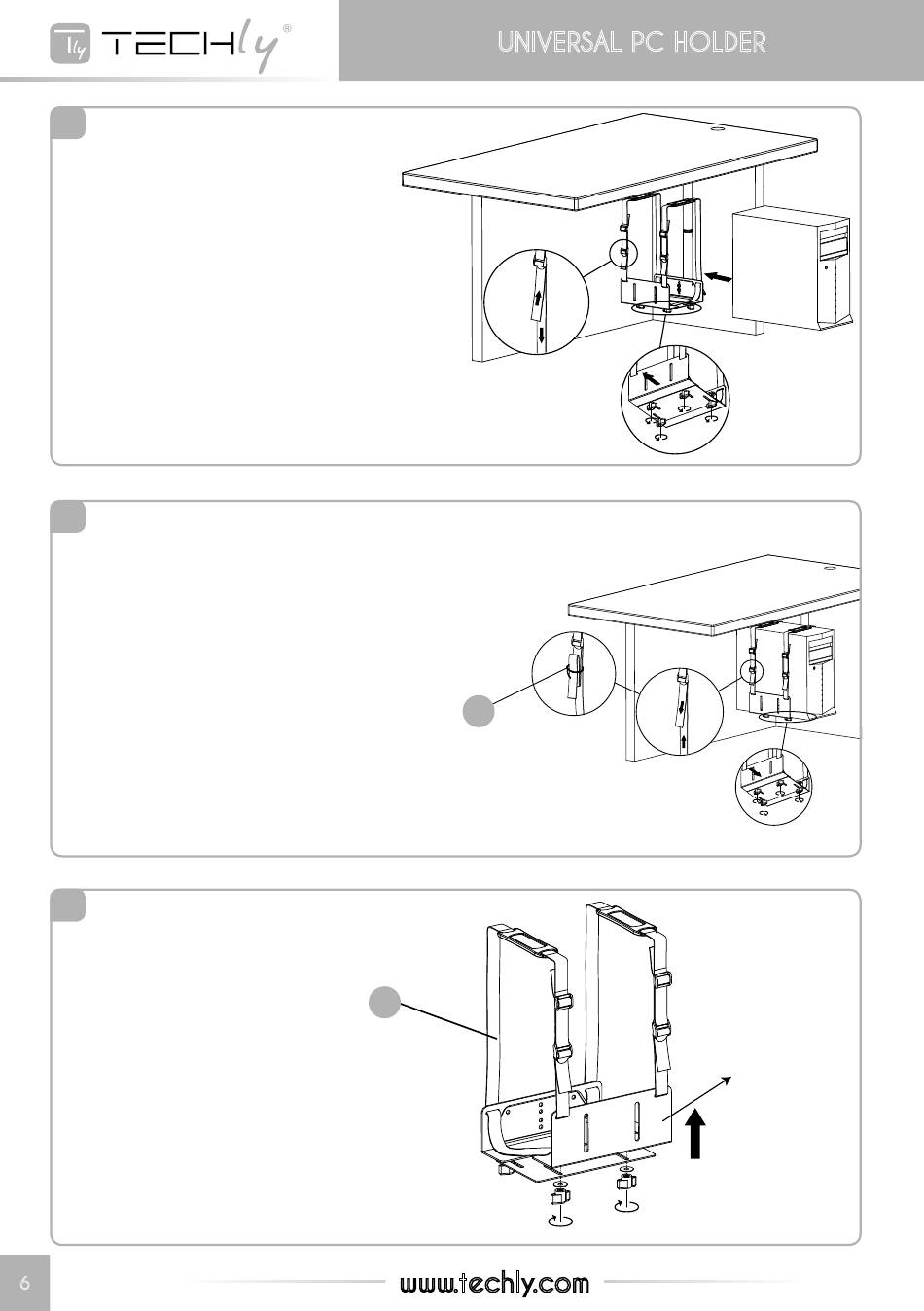 Tly TECHly®

UNIVERSAL PC HOLDER

6

www.techly.com