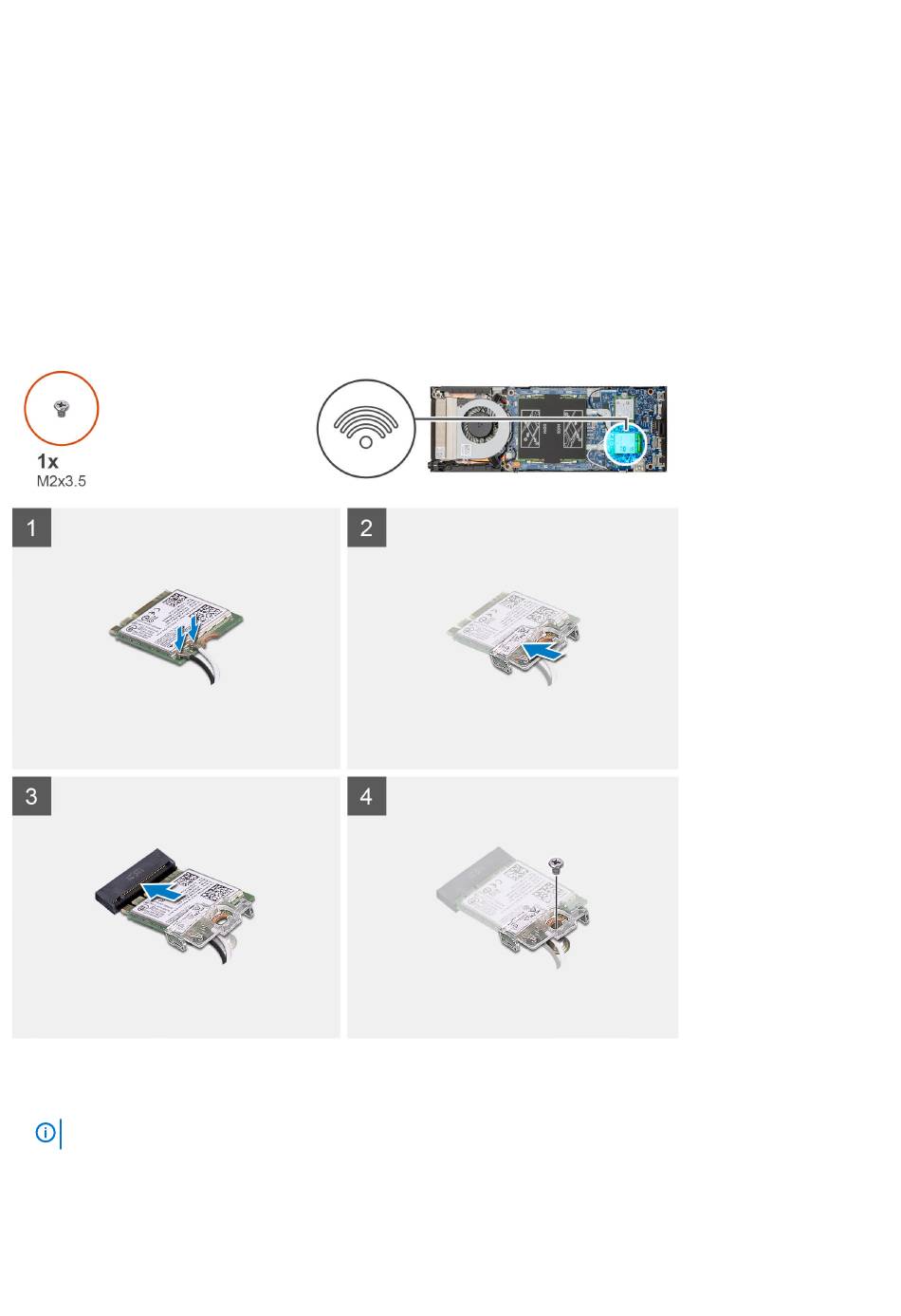 1x
M2x3.5

1

2

3

4