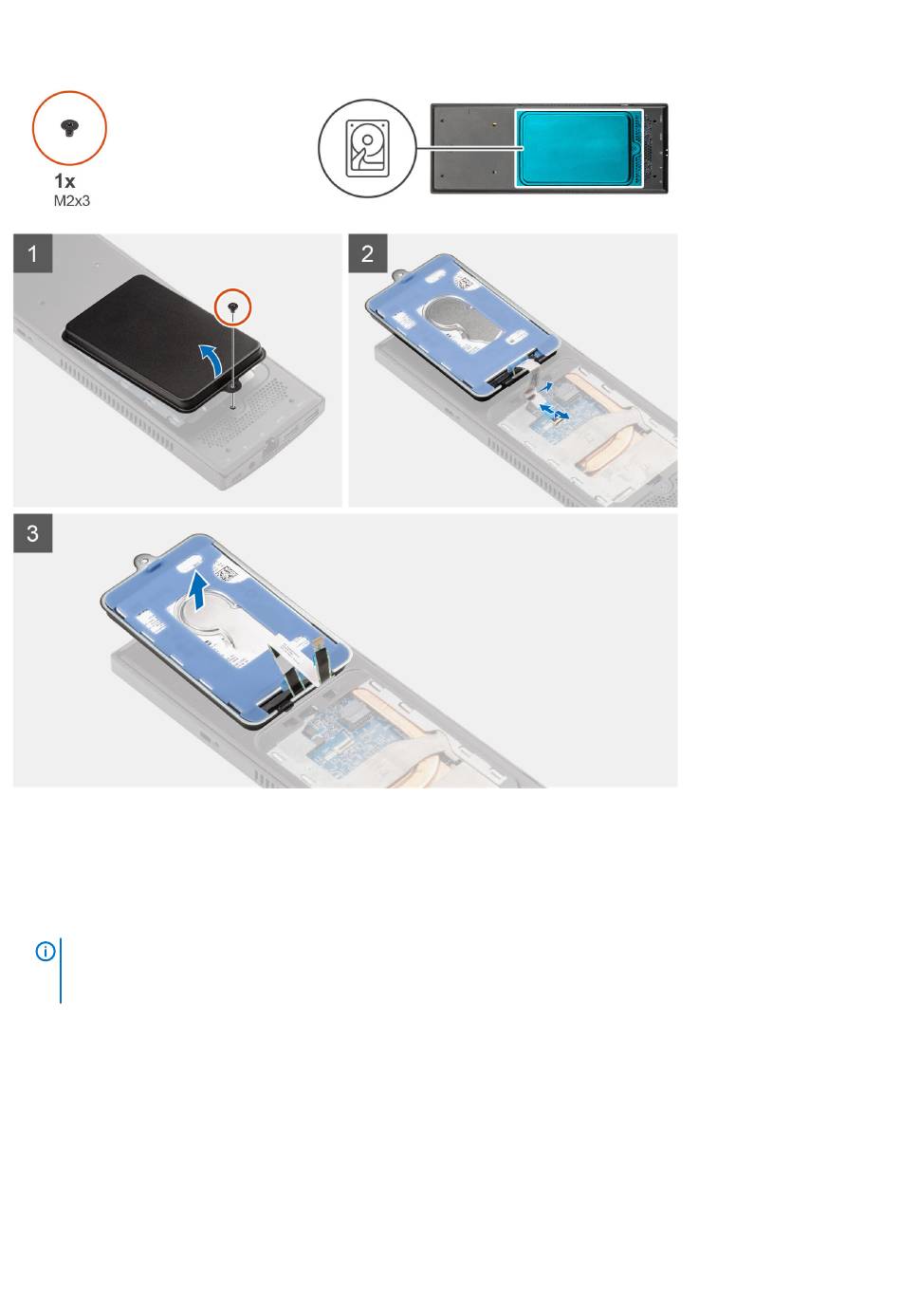 1x
M2x3

1

2

3