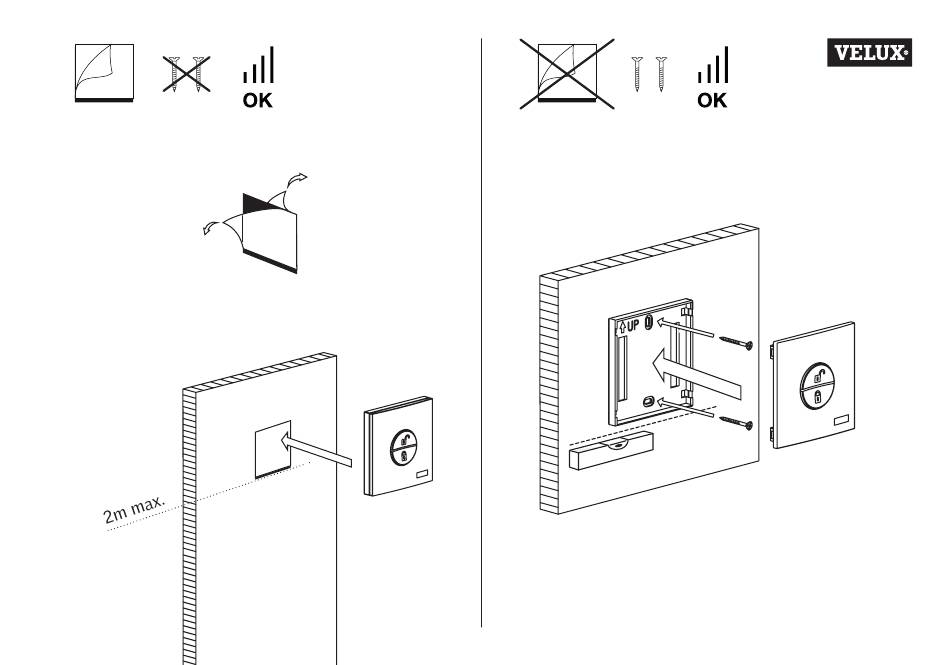 OK

2m max.

OK

VELUX

UP