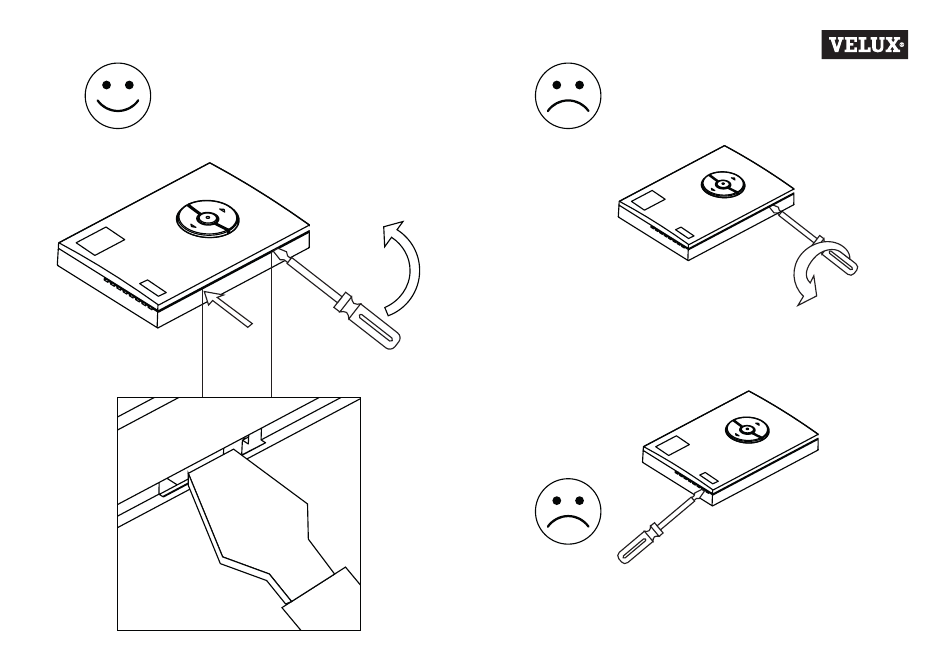 VELUX®