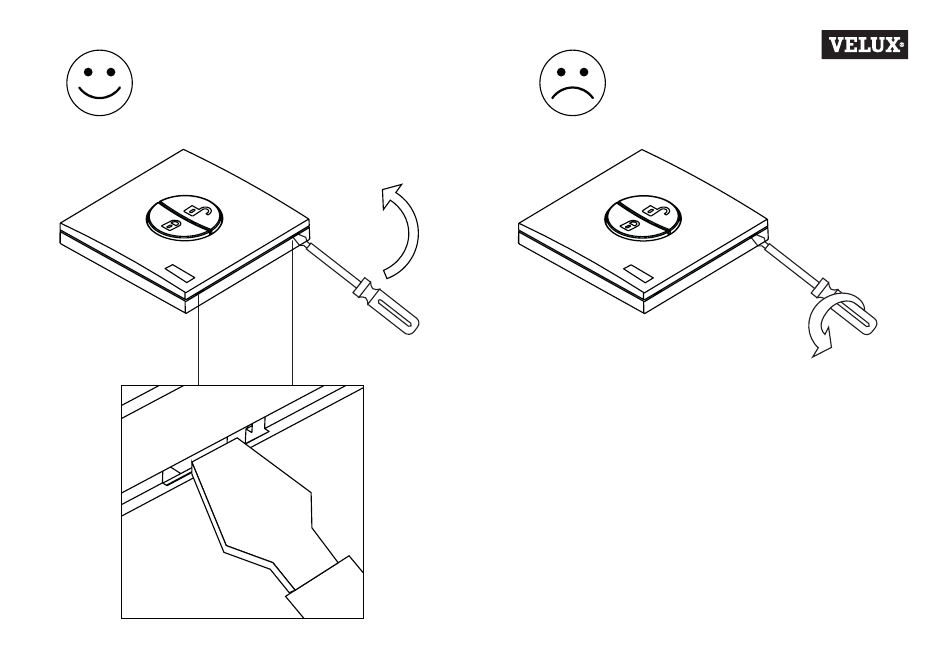 VELUX®