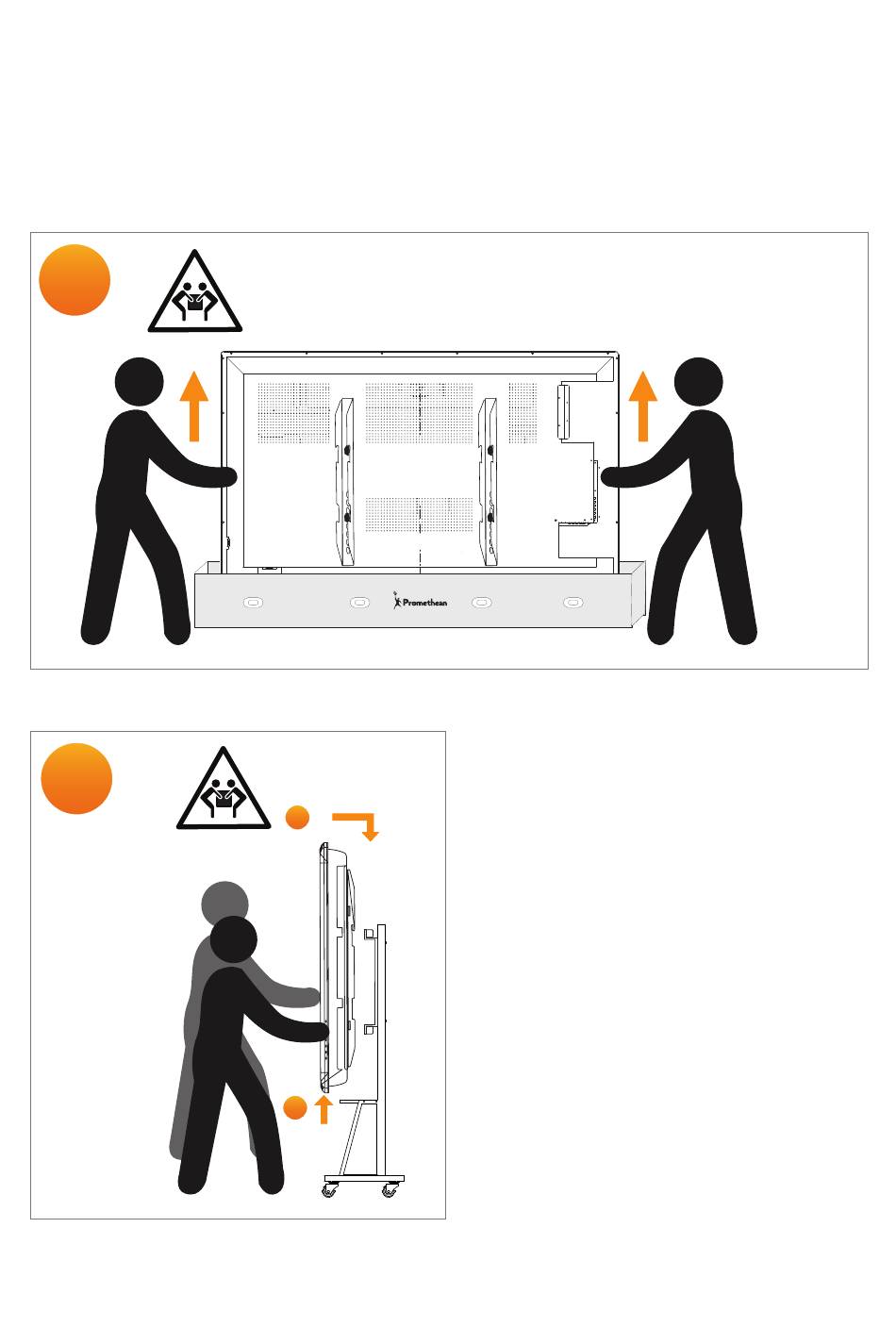 Promethean