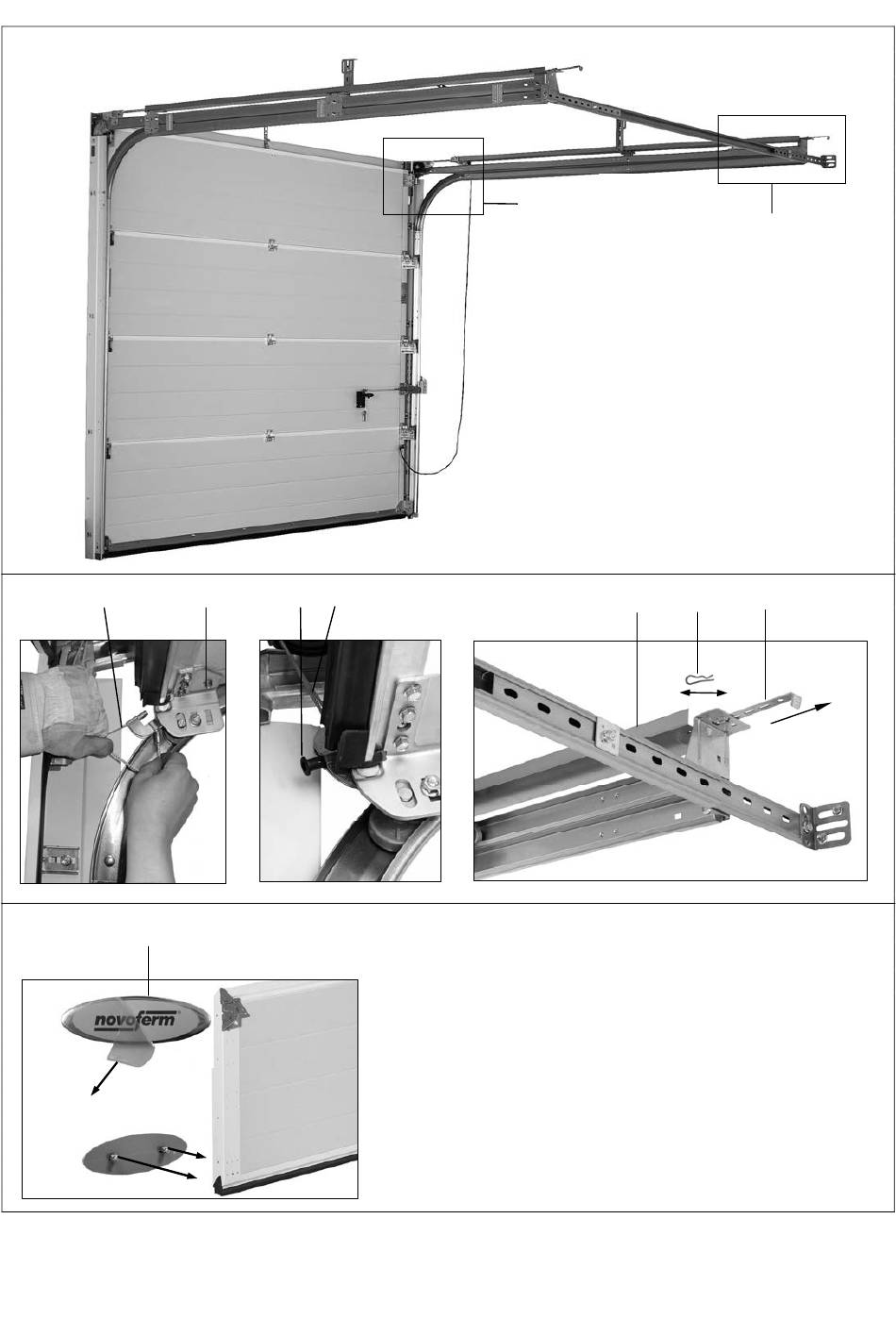 novoferm