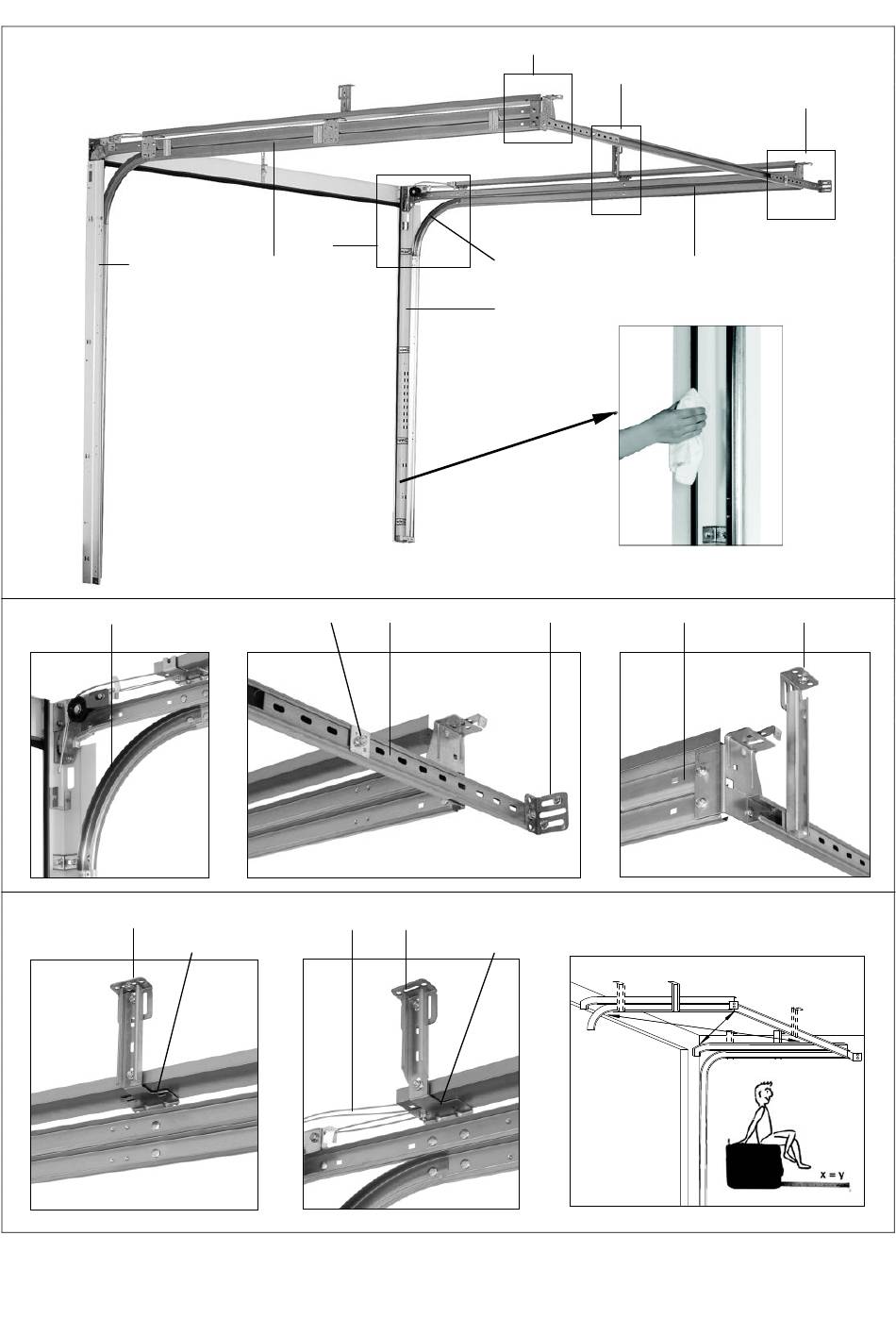 x = y