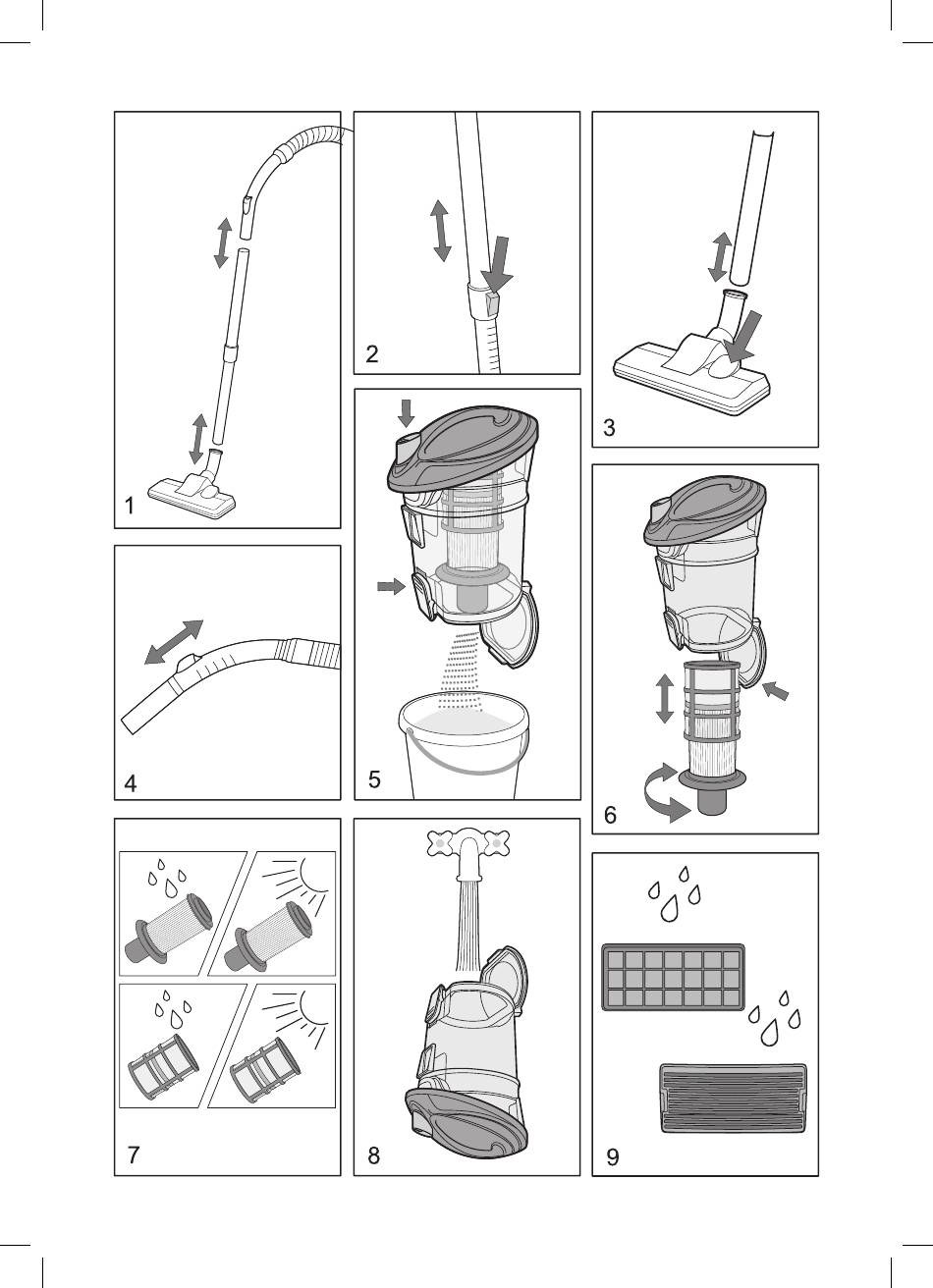 1

2

3

4

5

6

7

8

9