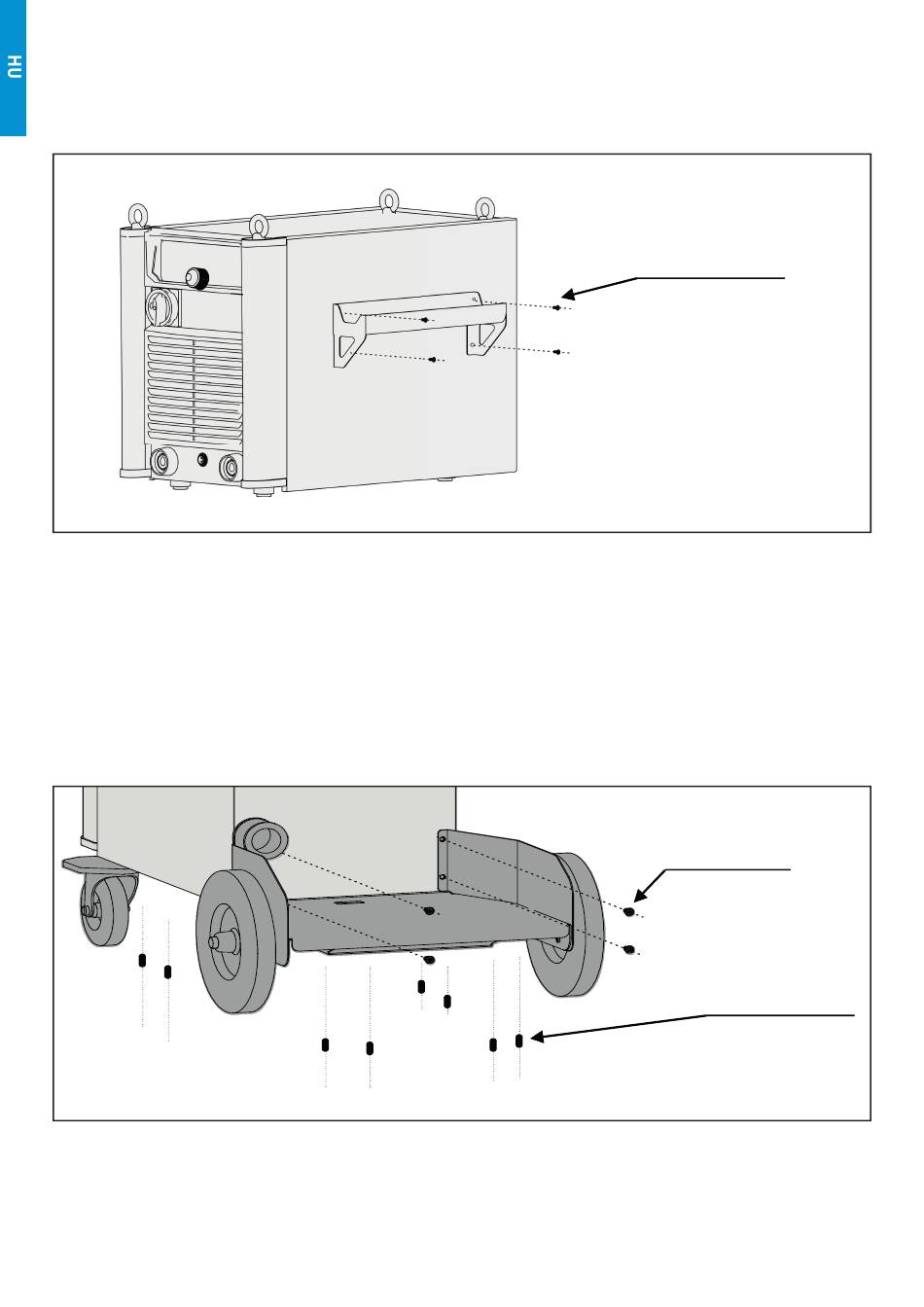 HU