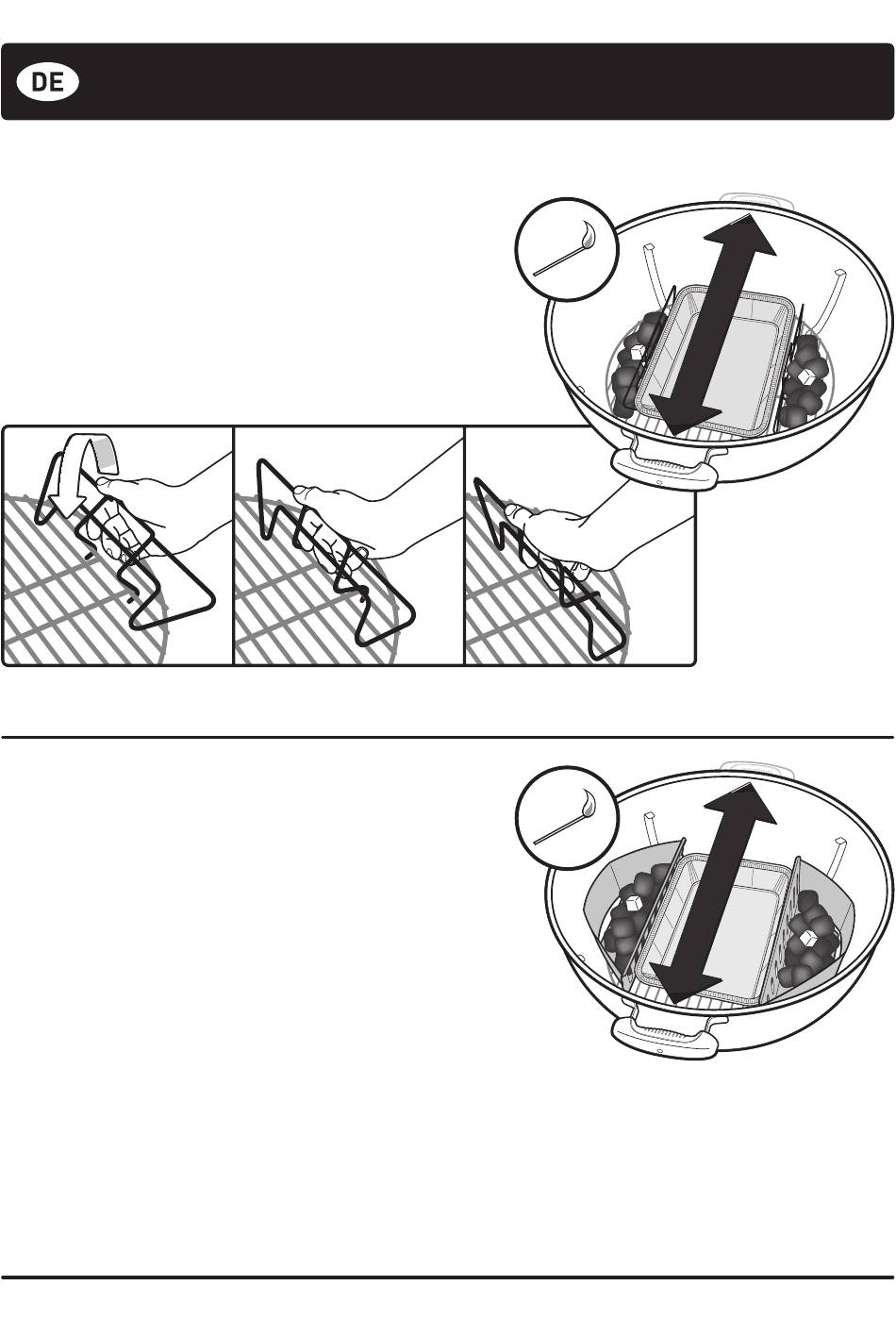 DE