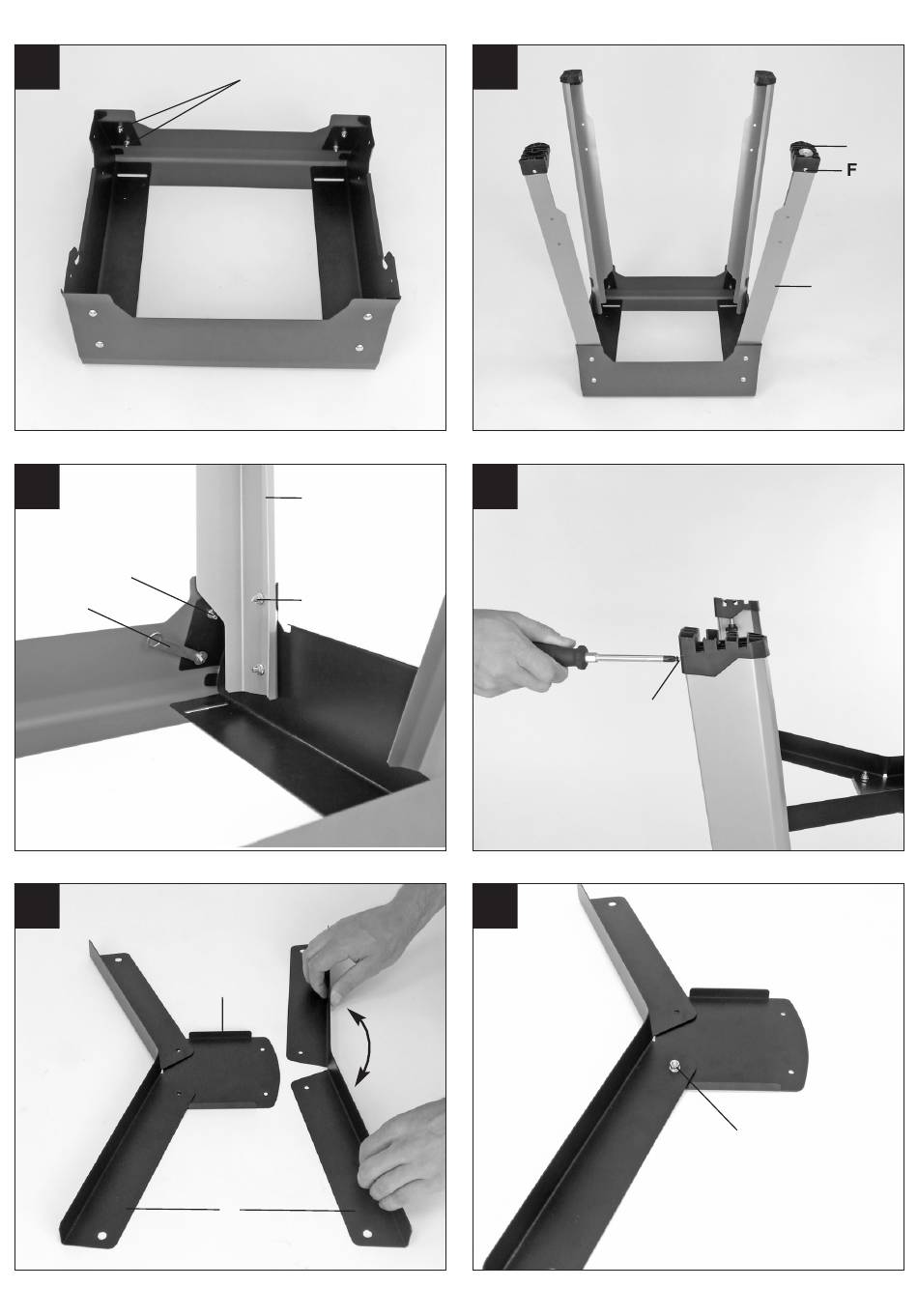 F