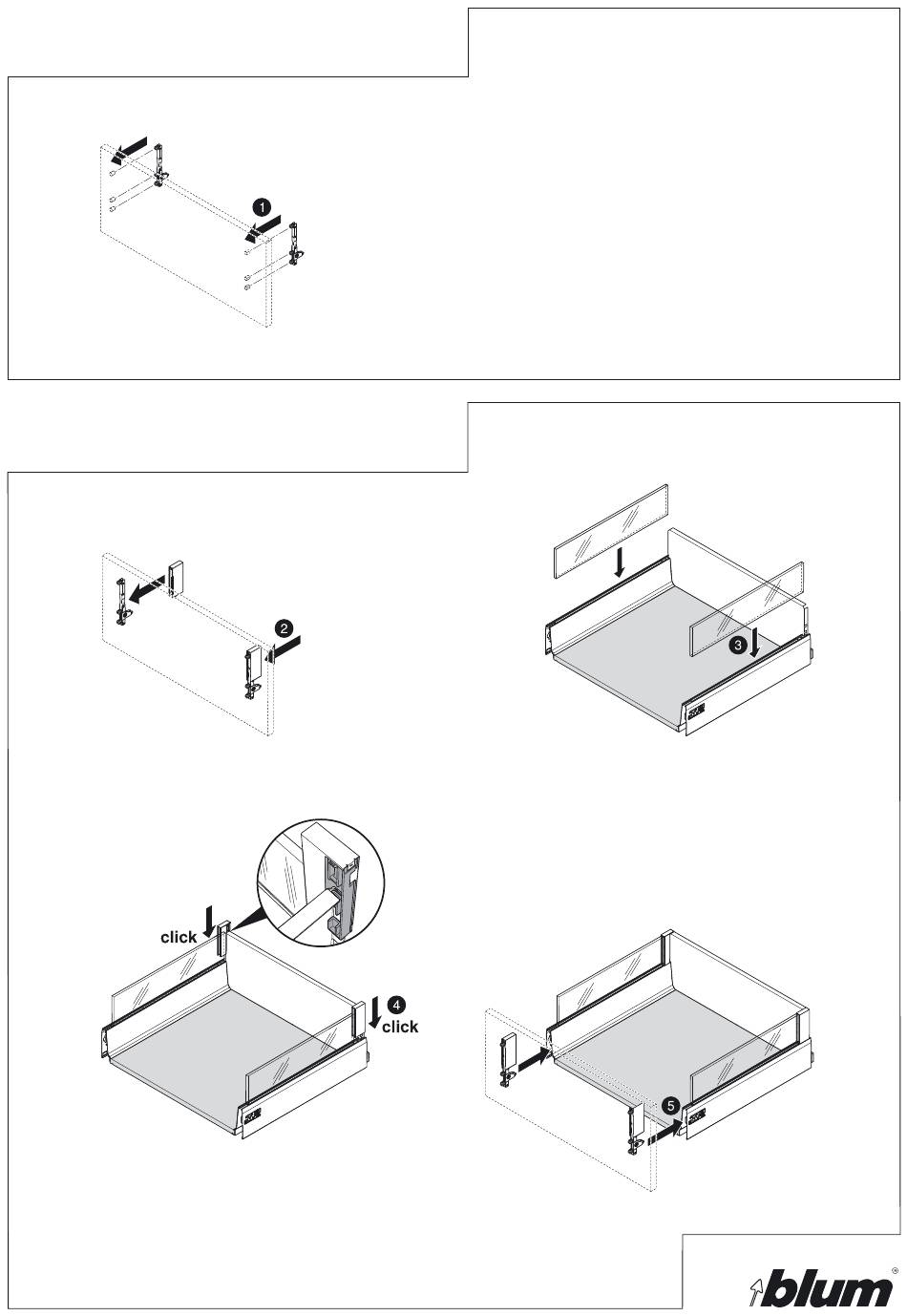 1

2

3

click

4
click

5

blum®