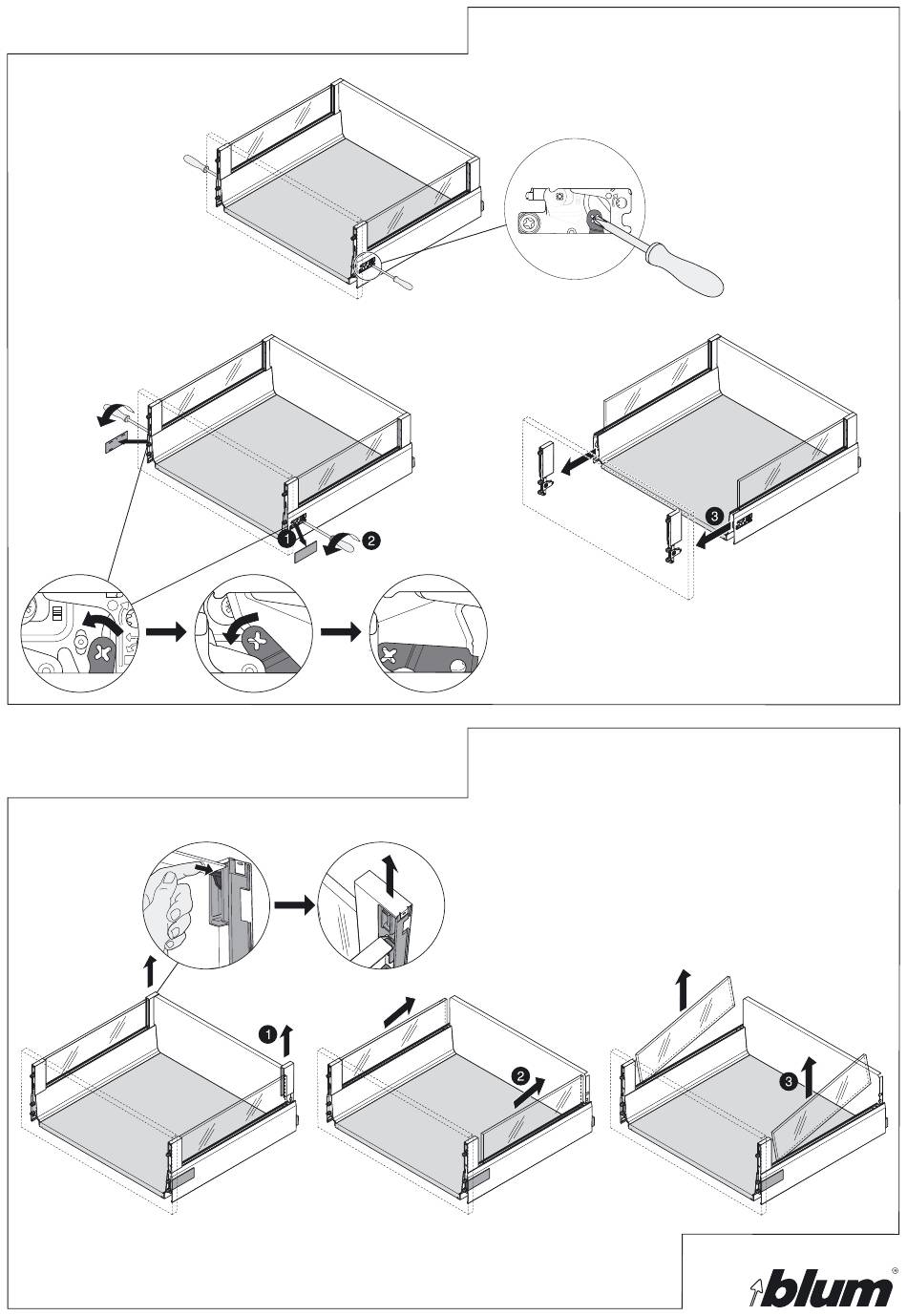 1
2
3

1
2
3

blum®